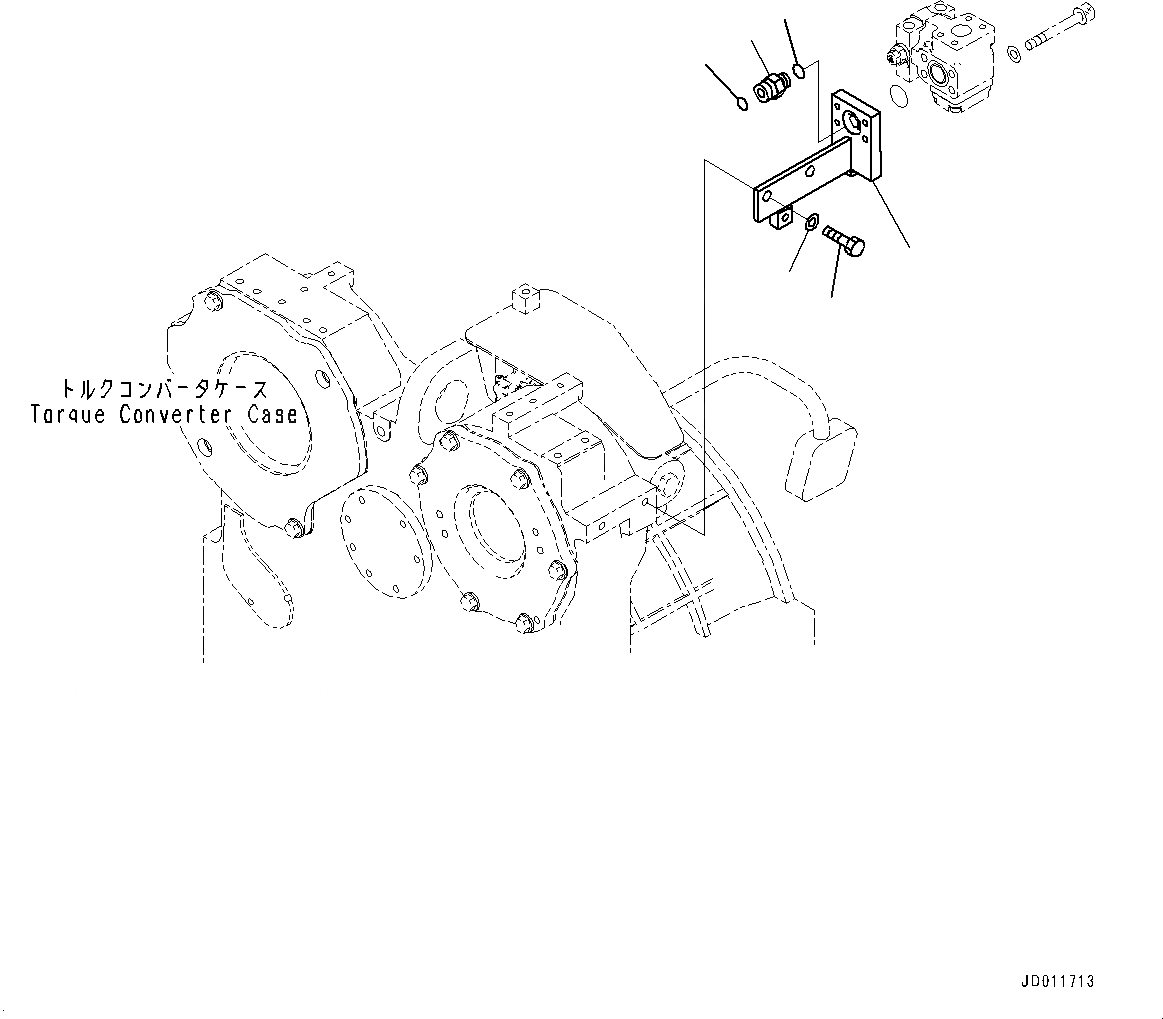 トルクコンバータケース
Torque Converter Case

JD011713