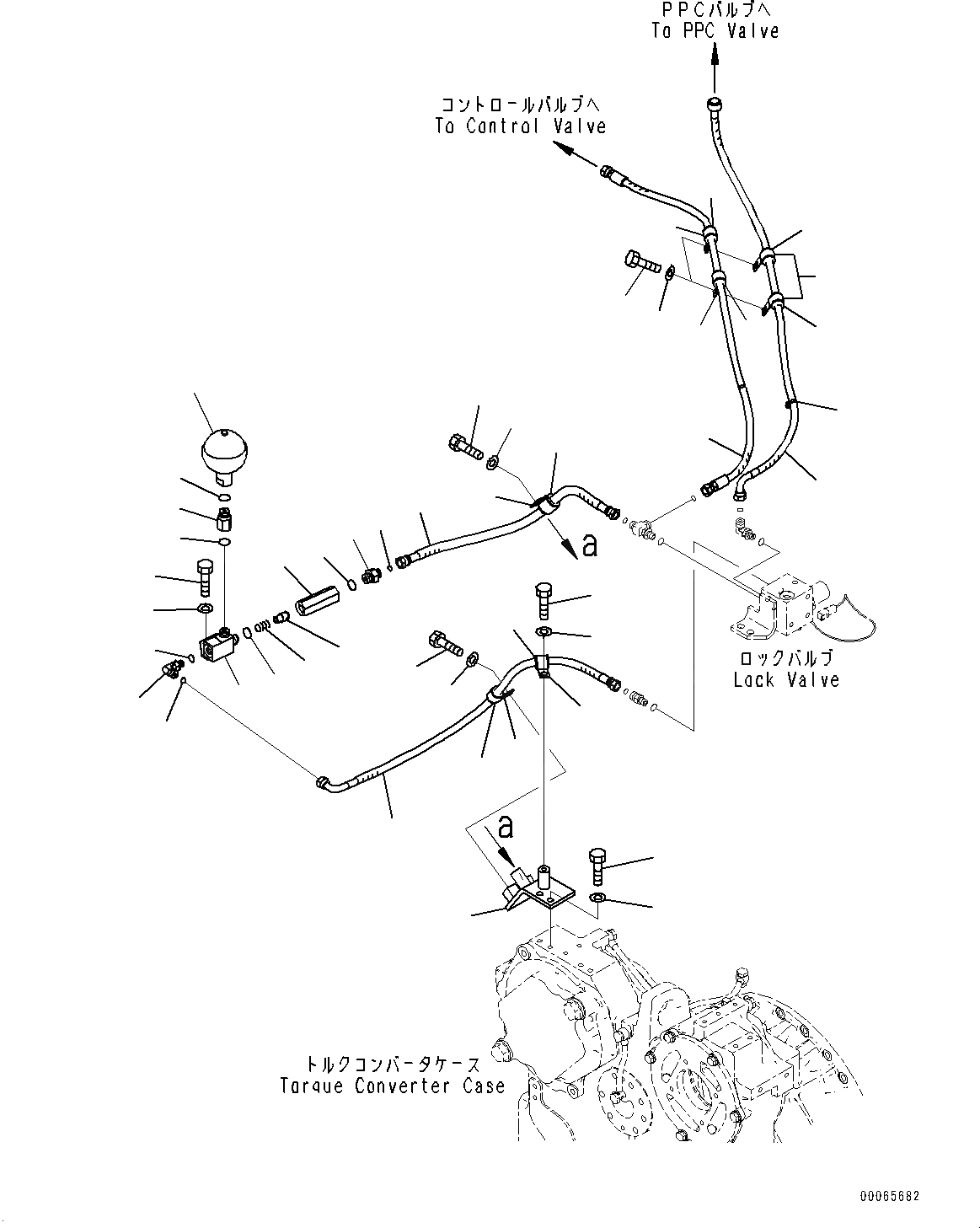 PPCバルブへ
To PPC Valve

コントロールバルブへ
To Control Valve

a

ロックバルブ
Lock Valve

a

トルクコンバータケース
Torque Converter Case

00065682