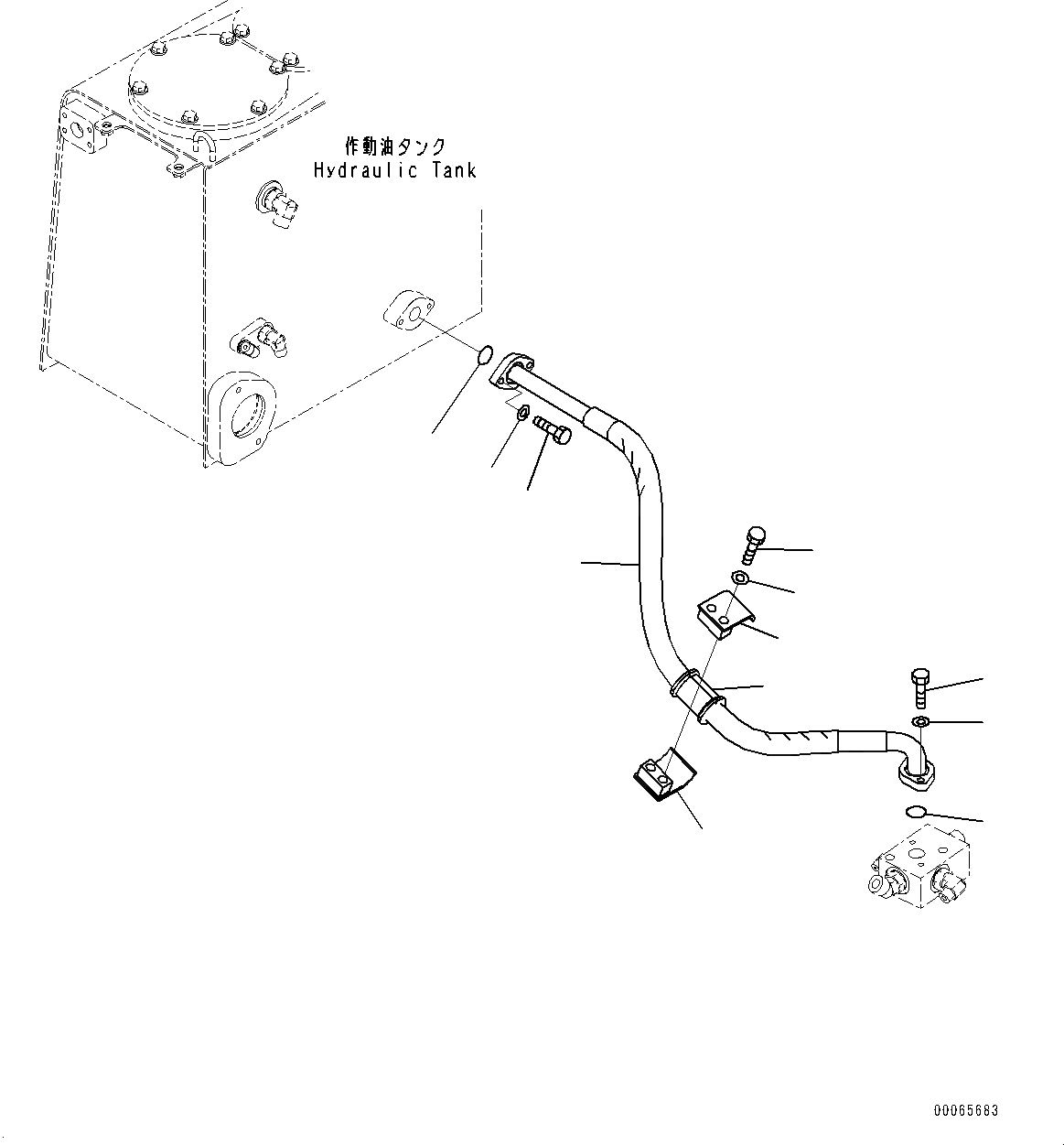 作動油タンク
Hydraulic Tank

00065683