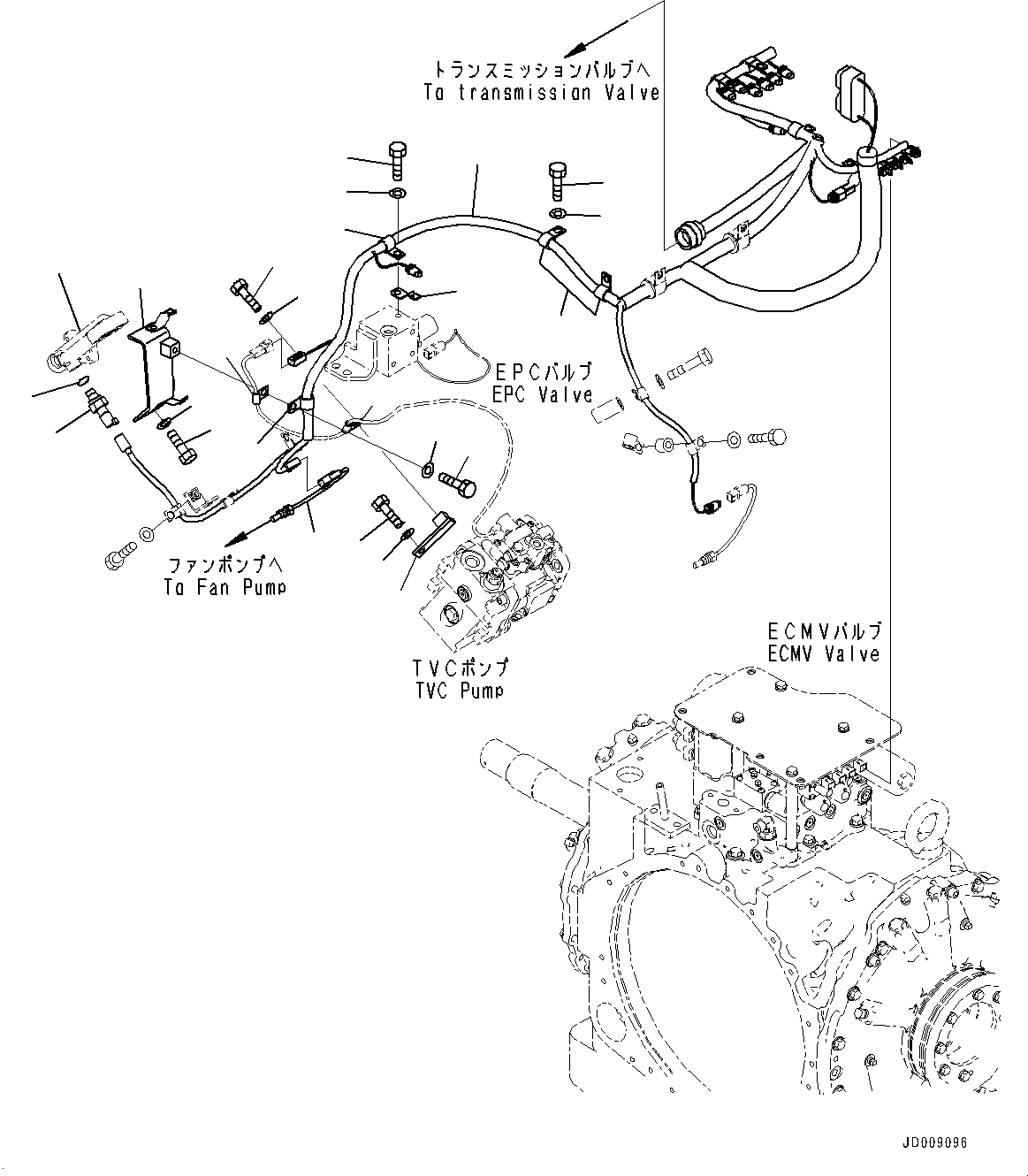 トランスミッションバルブへ
To transmission Valve

EPCバルブ
EPC Valve

ファンポンプへ
To Fan Pump

TVCポンプ
TVC Pump

ECMVバルブ
ECMV Valve

JD009096