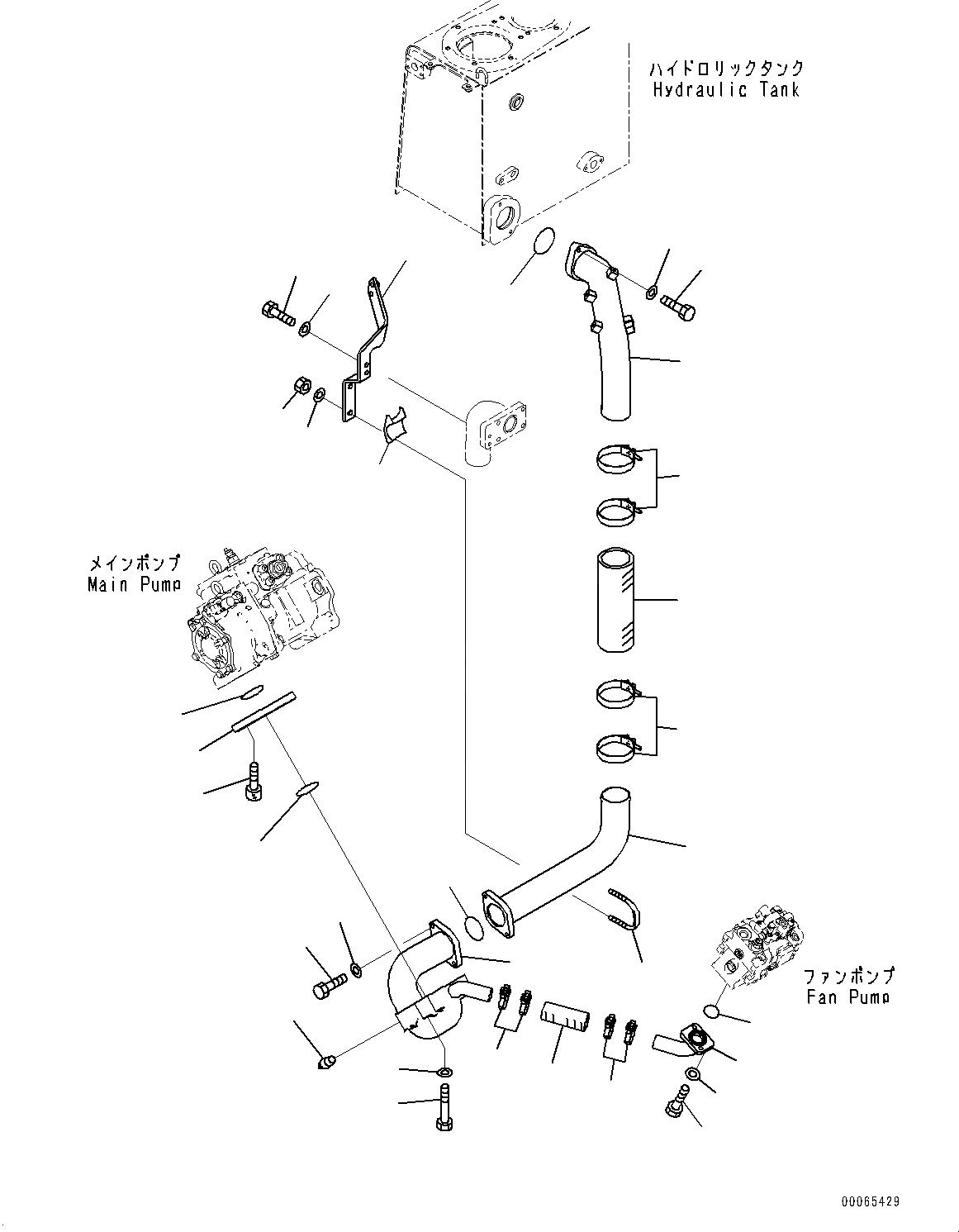 ハイドロリックタンク
Hydraulic Tank

メインポンプ
Main Pump

ファンポンプ
Fan Pump

00065429