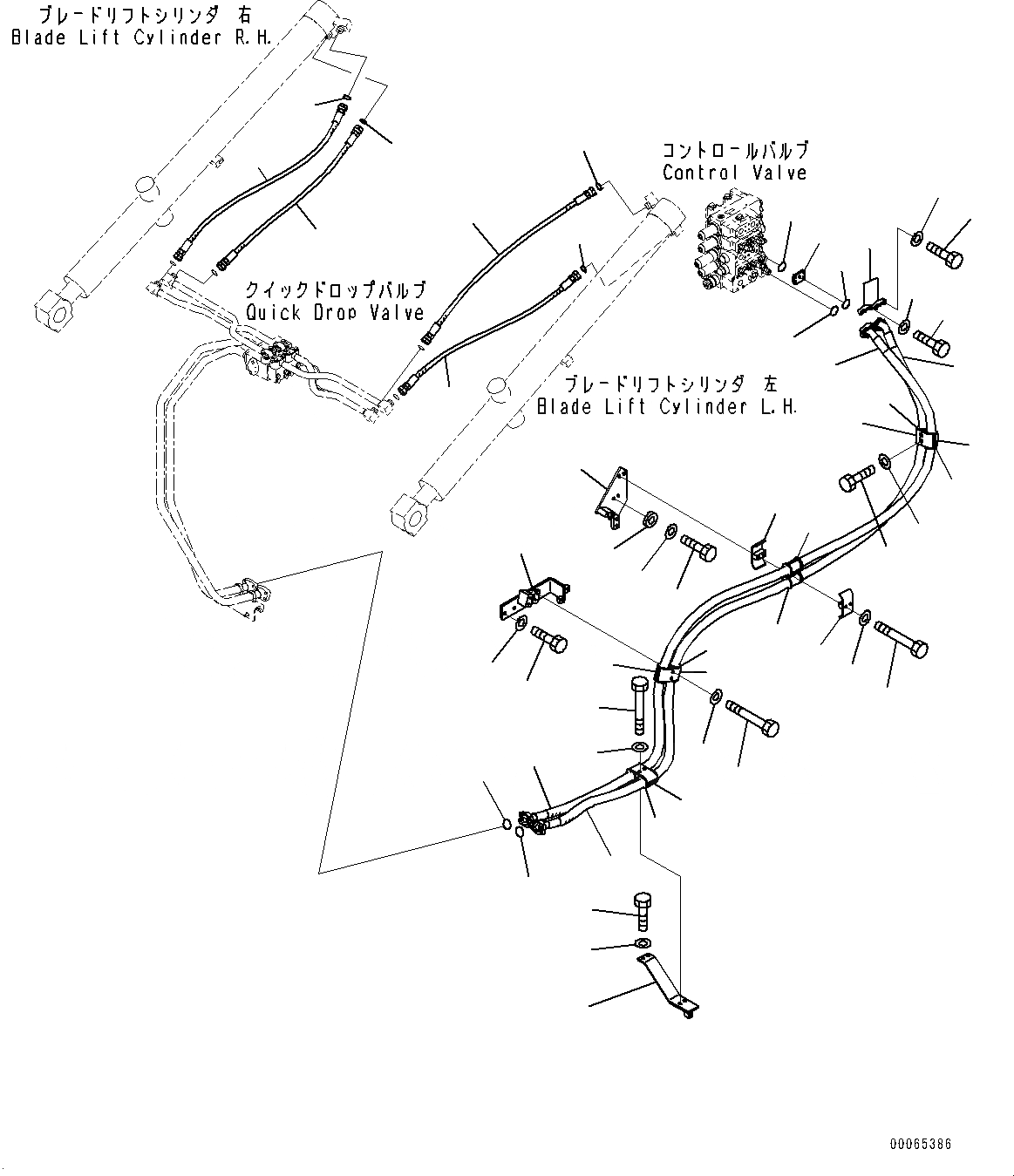 ブレードリフトシリンダ 右
Blade Lift Cylinder R.H.

コントロールバルブ
Control Valve

クイックドロップバルブ
Quick Drop Valve

ブレードリフトシリンダ 左
Blade Lift Cylinder L.H.

00065386