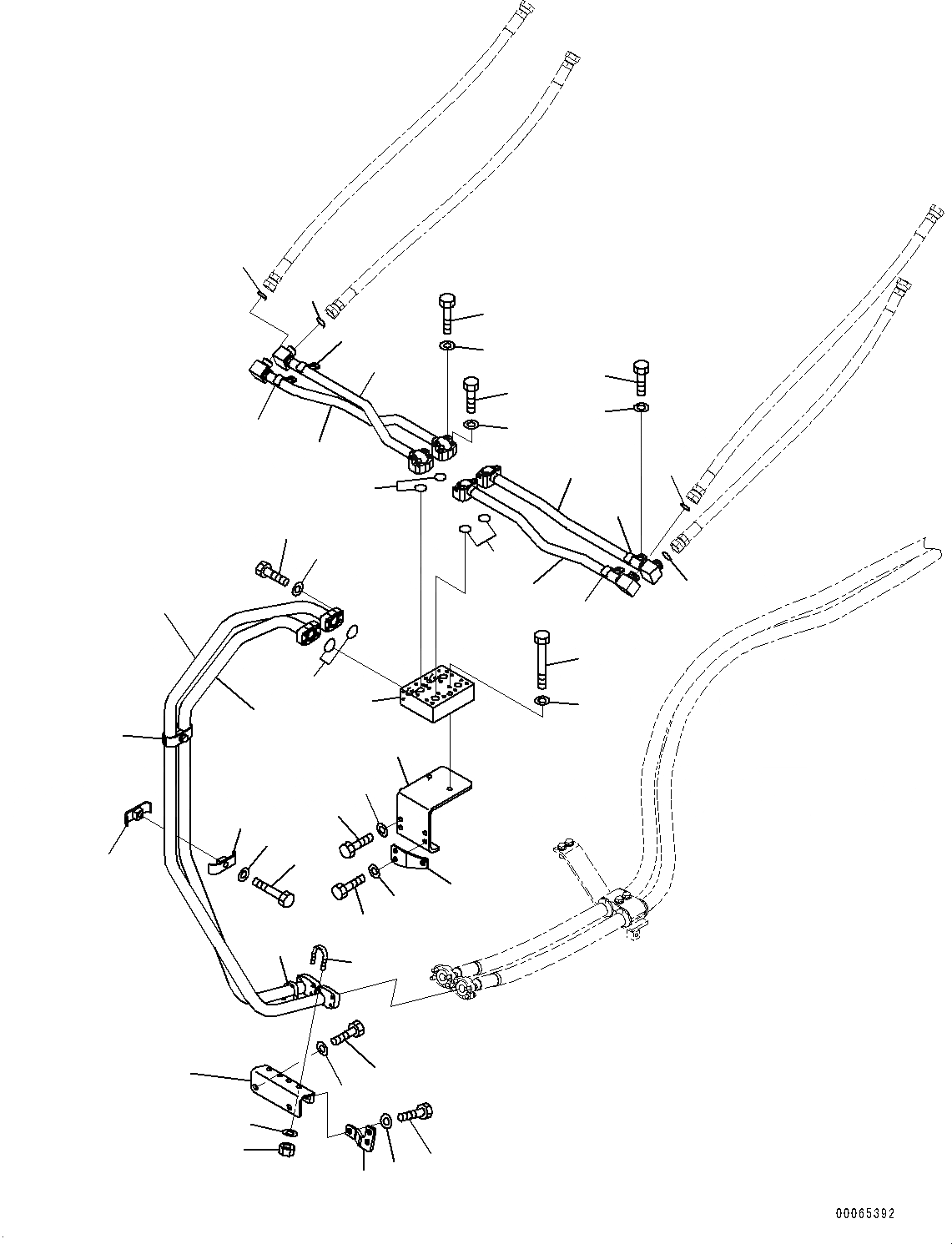 00065392