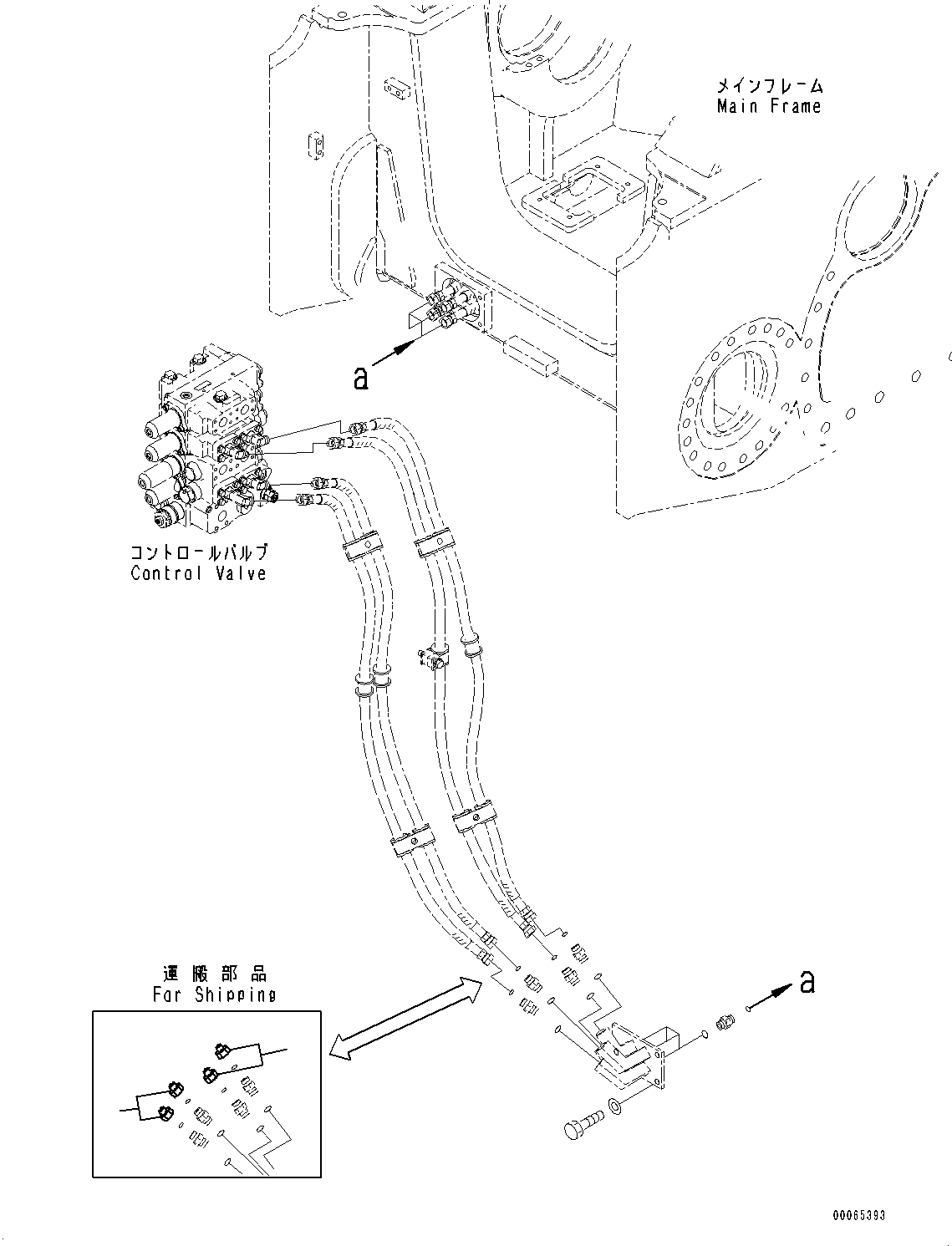 メインフレーム
Main Frame

a

コントロールバルブ
Control Valve

運搬部品
For Shipping

a

00065393