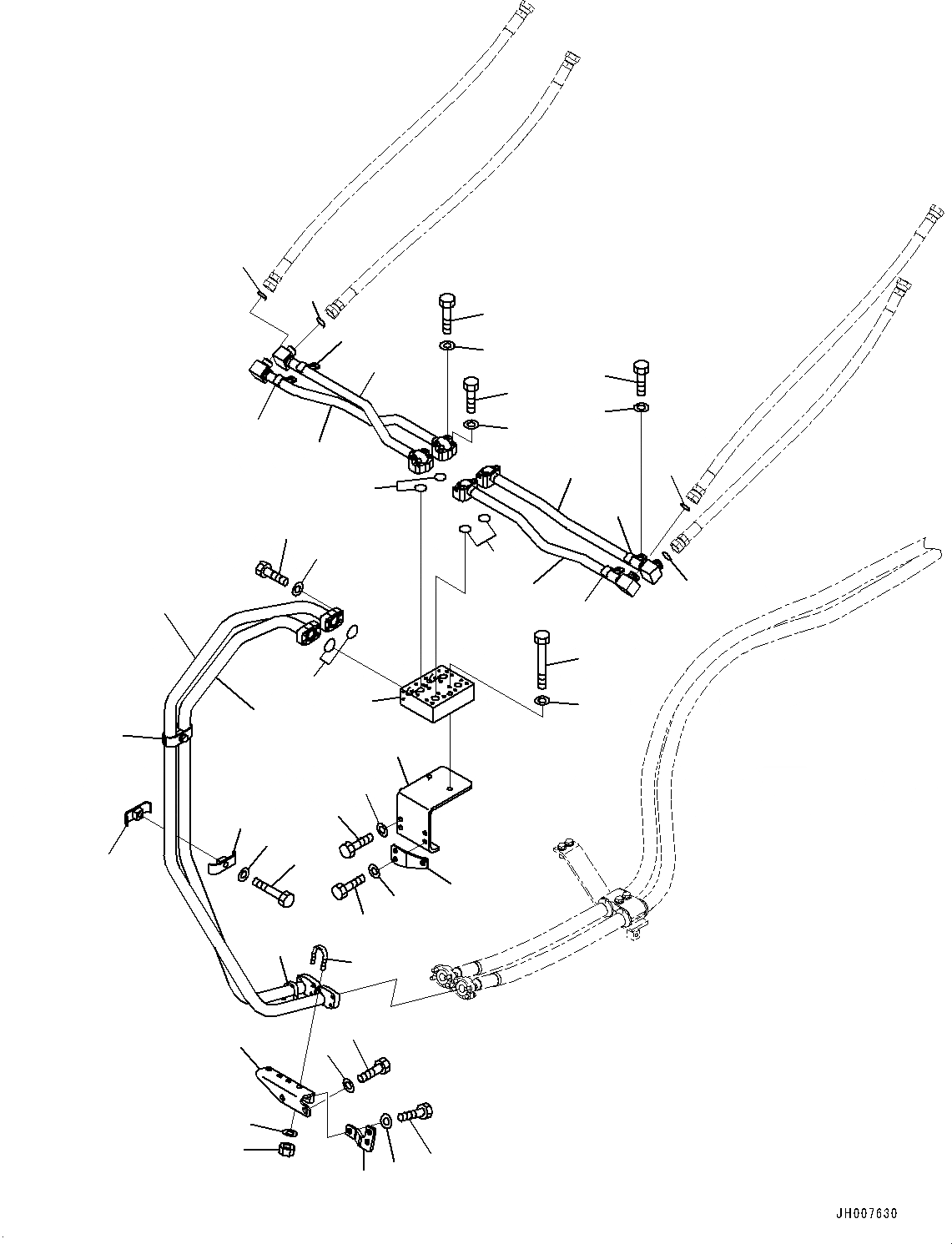 JH007630