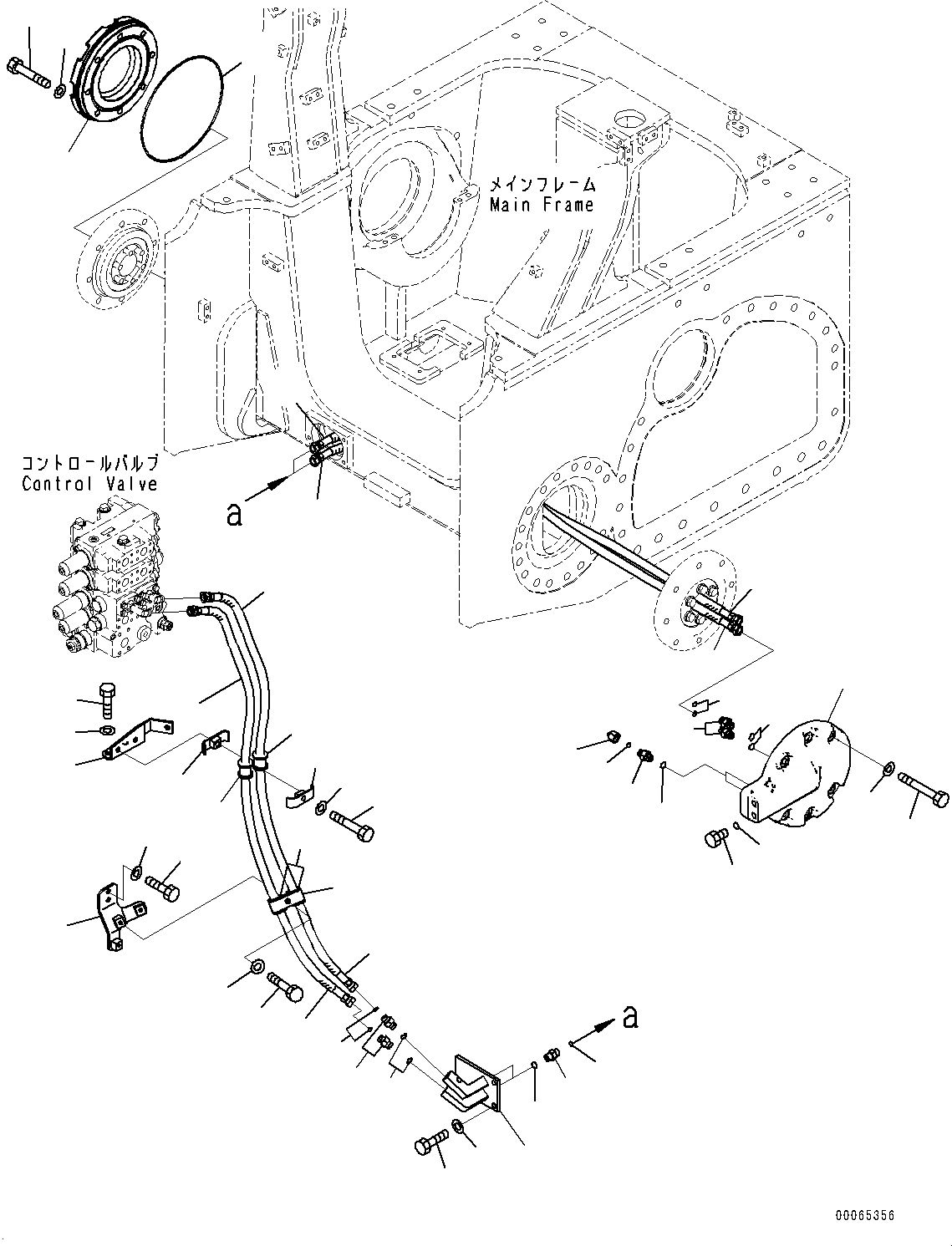 メインフレーム
Main Frame

コントロールバルブ
Control Valve

a

a

00065356