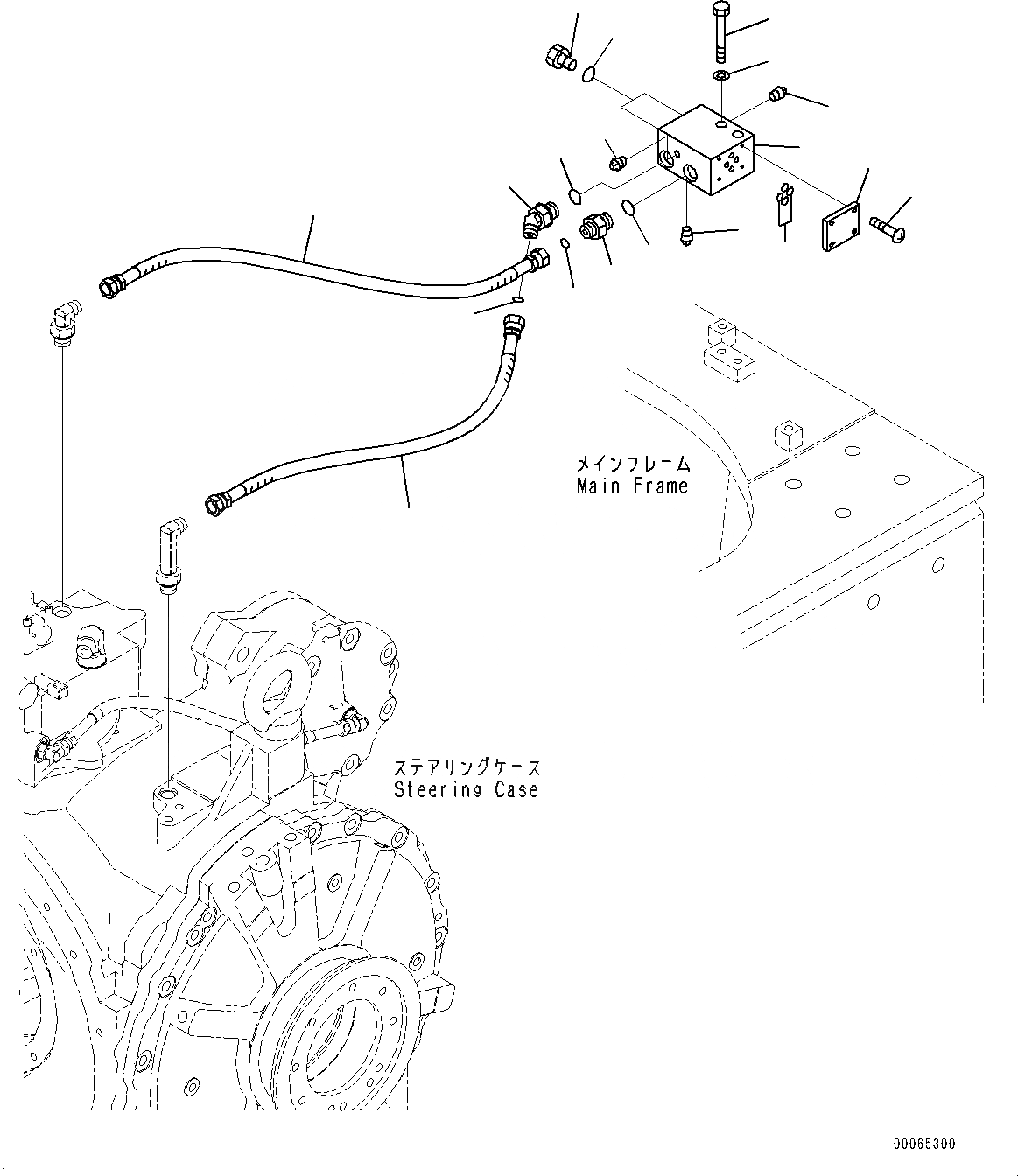 メインフレーム
Main Frame

ステアリングケース
Steering Case

00065300