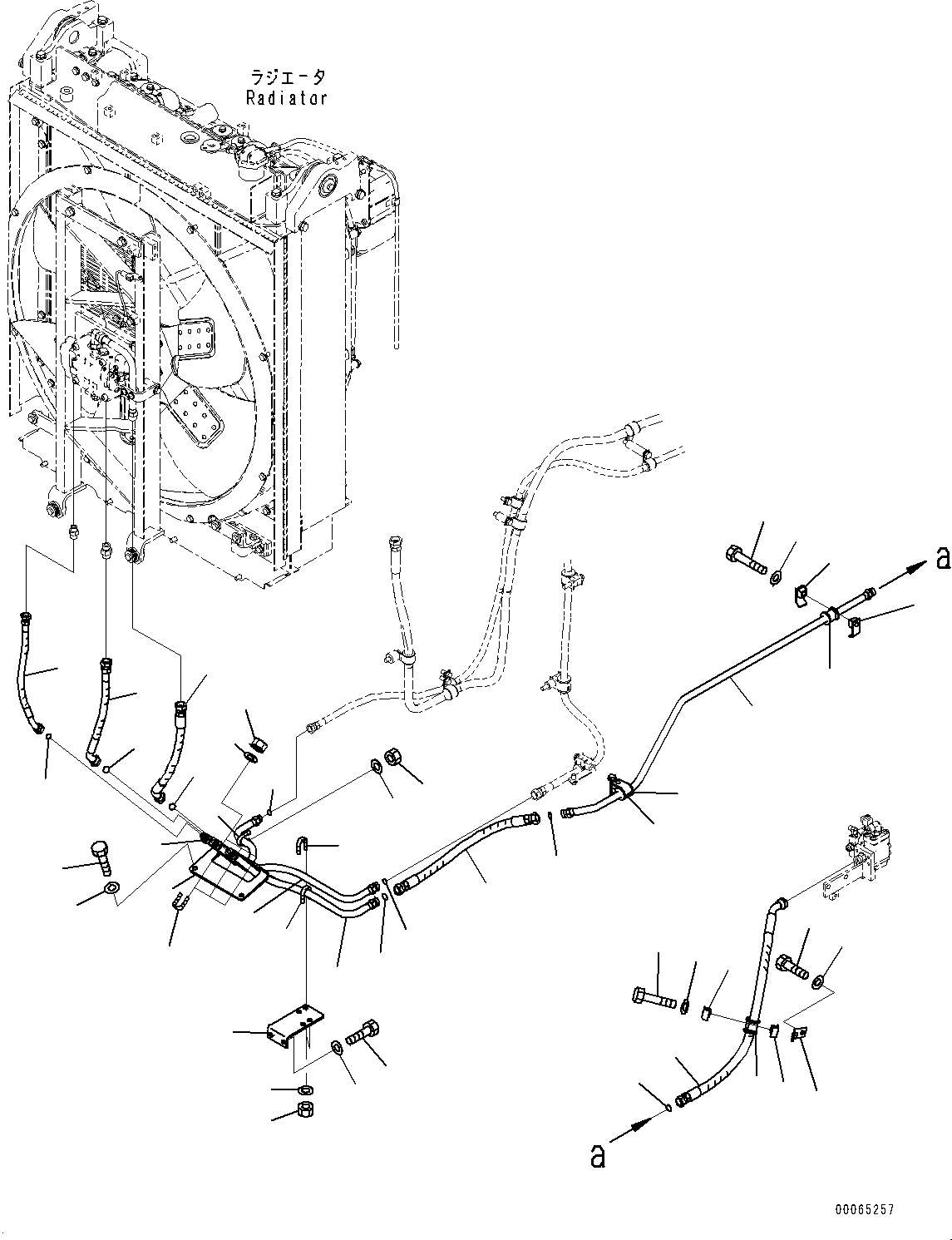 ラジエータ
Radiator

a

a

00065257