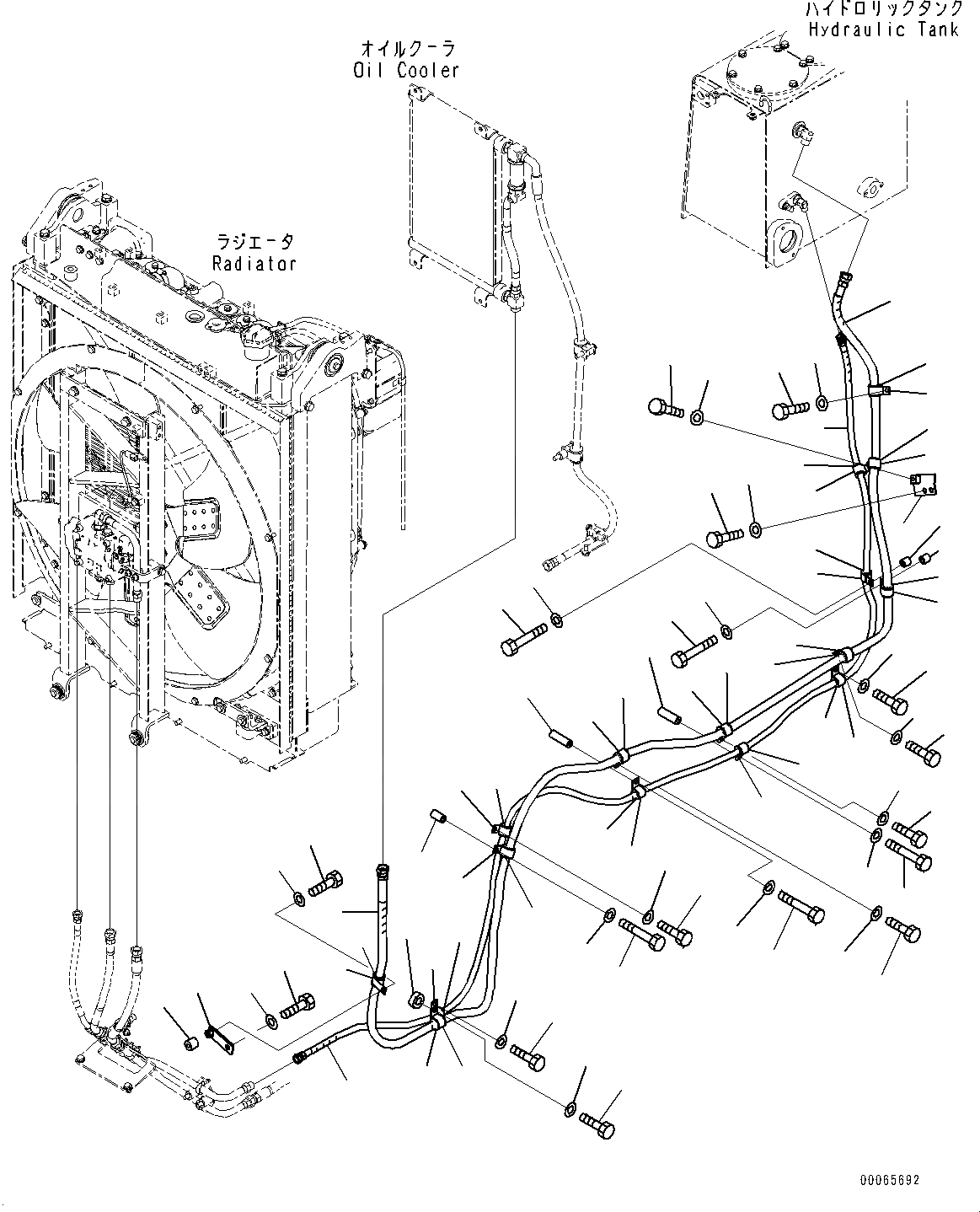 ハイドロリックタンク
Hydraulic Tank

オイルクーラ
Oil Cooler

ラジエータ
Radiator

00065692