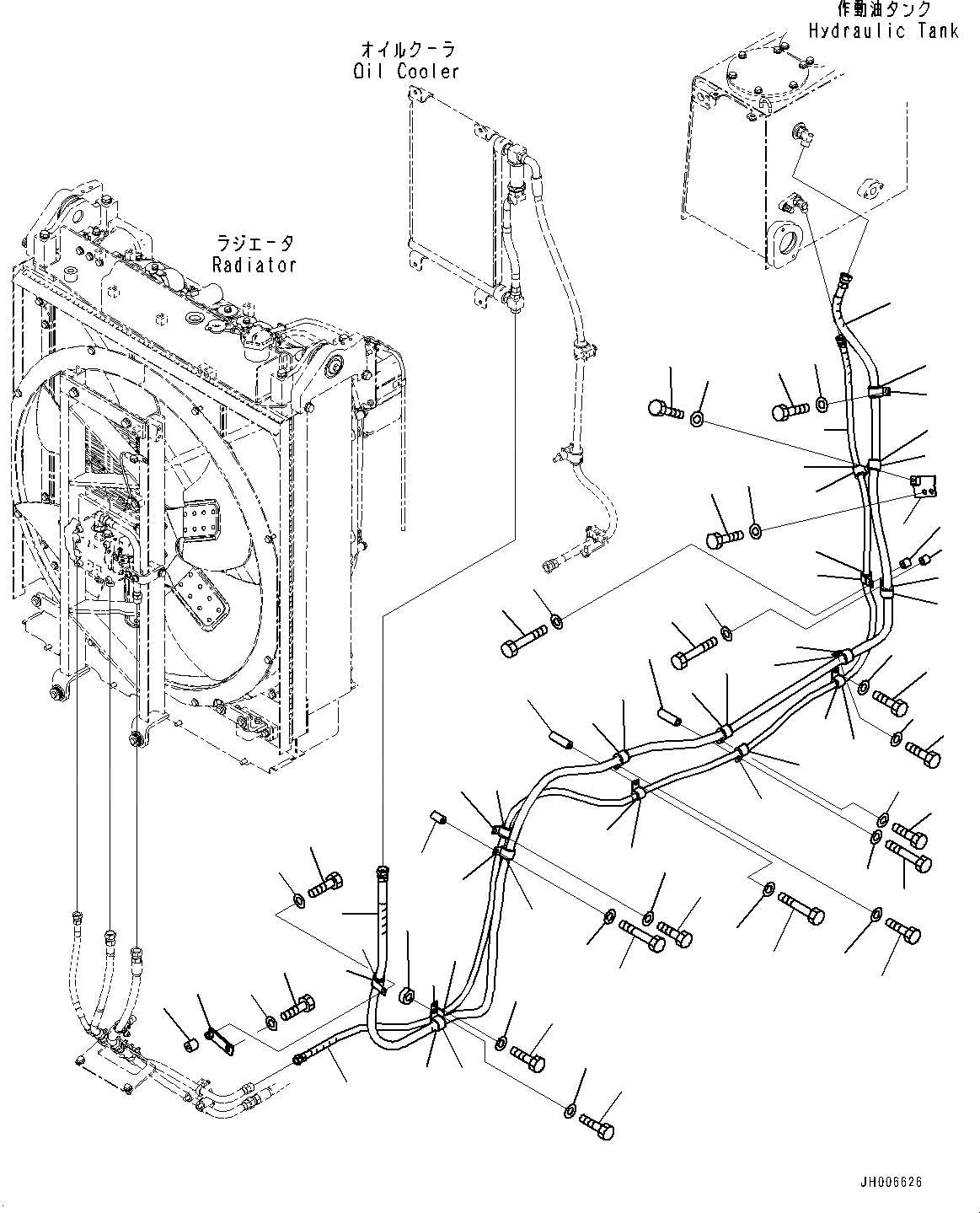 作動油タンク
Hydraulic Tank

オイルクーラ
Oil Cooler

ラジエータ
Radiator

JH006626