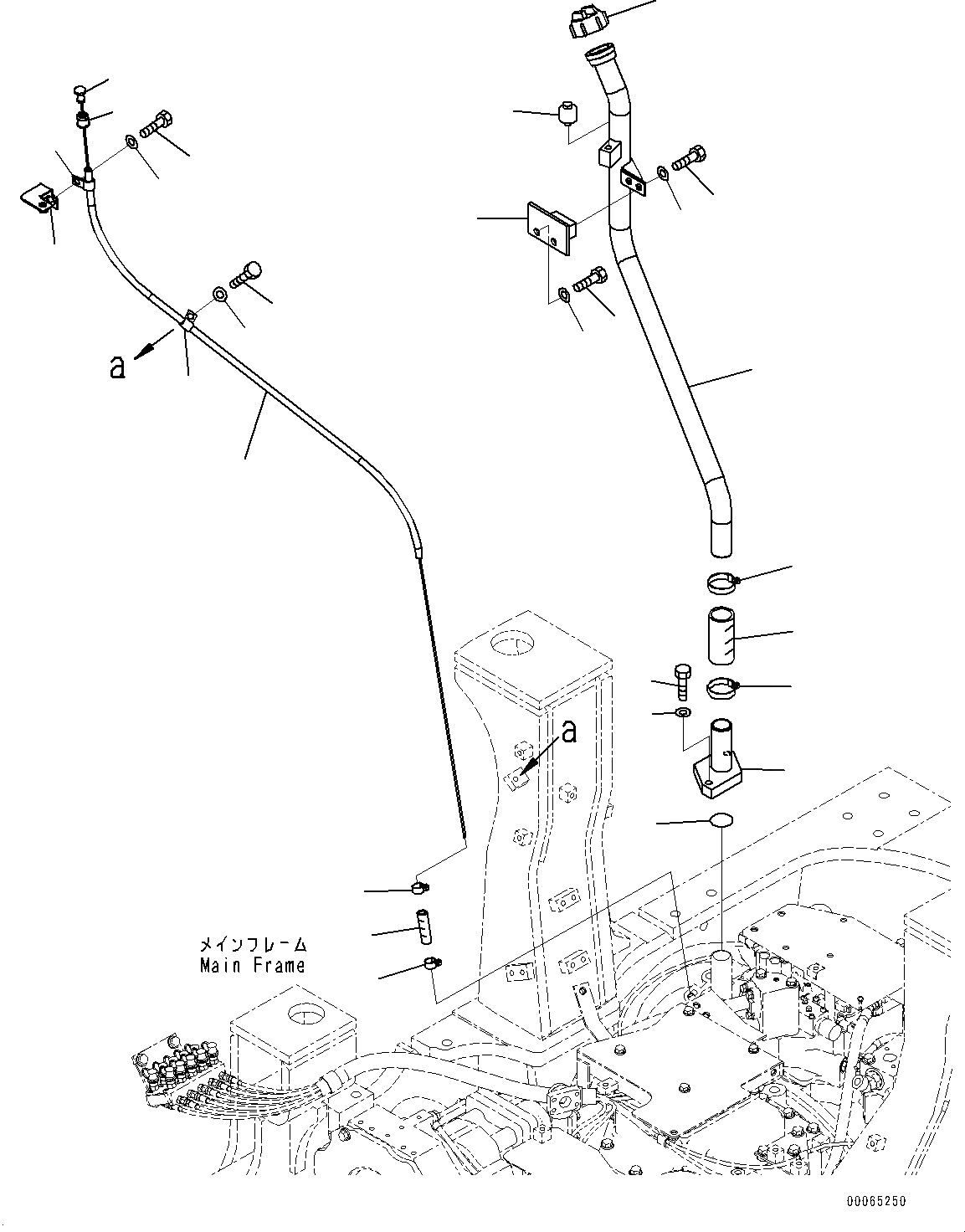 a

a

メインフレーム
Main Frame

00065250