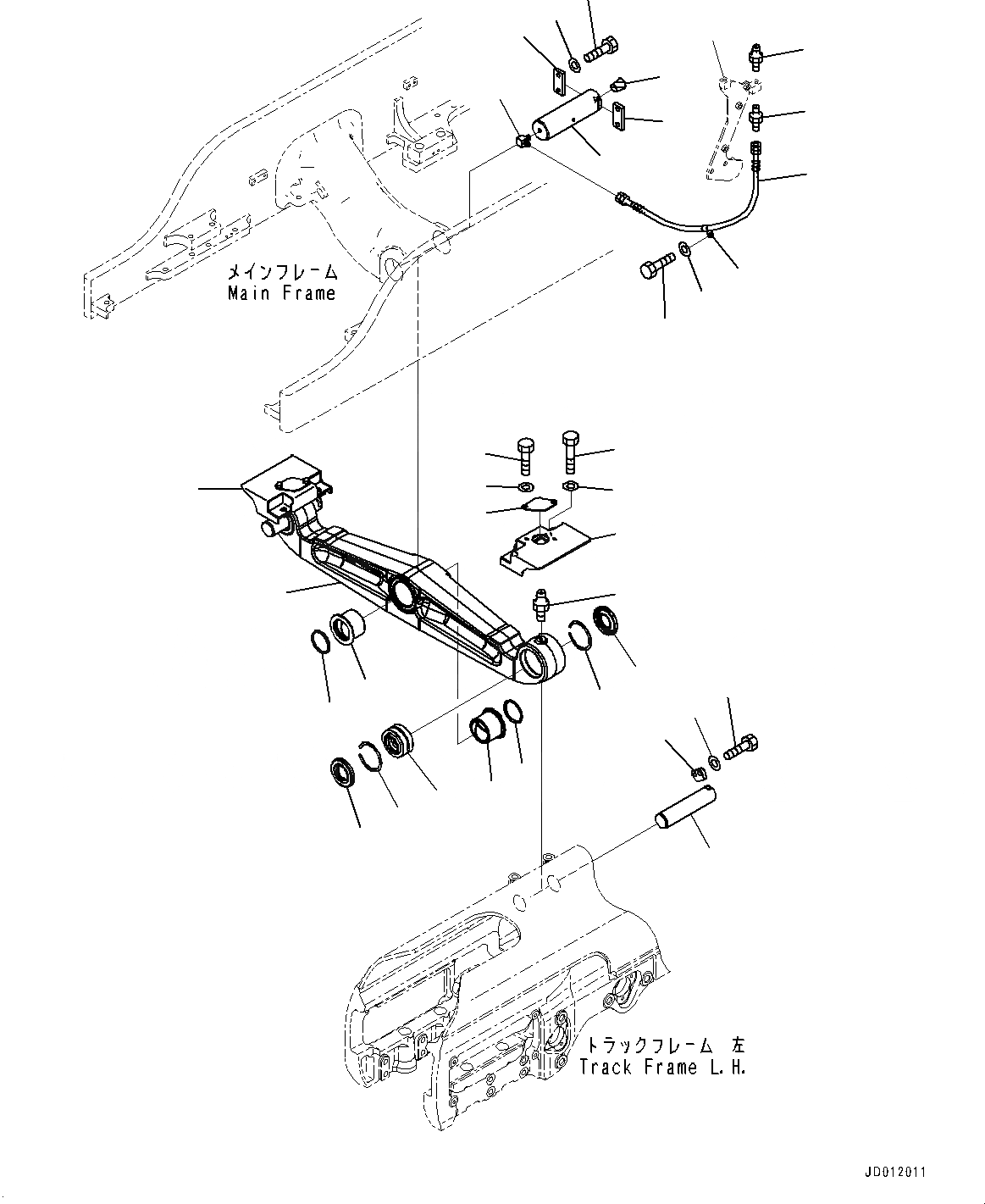 メインフレーム
Main Frame

トラックフレーム 左
Track Frame L.H.

JD012011