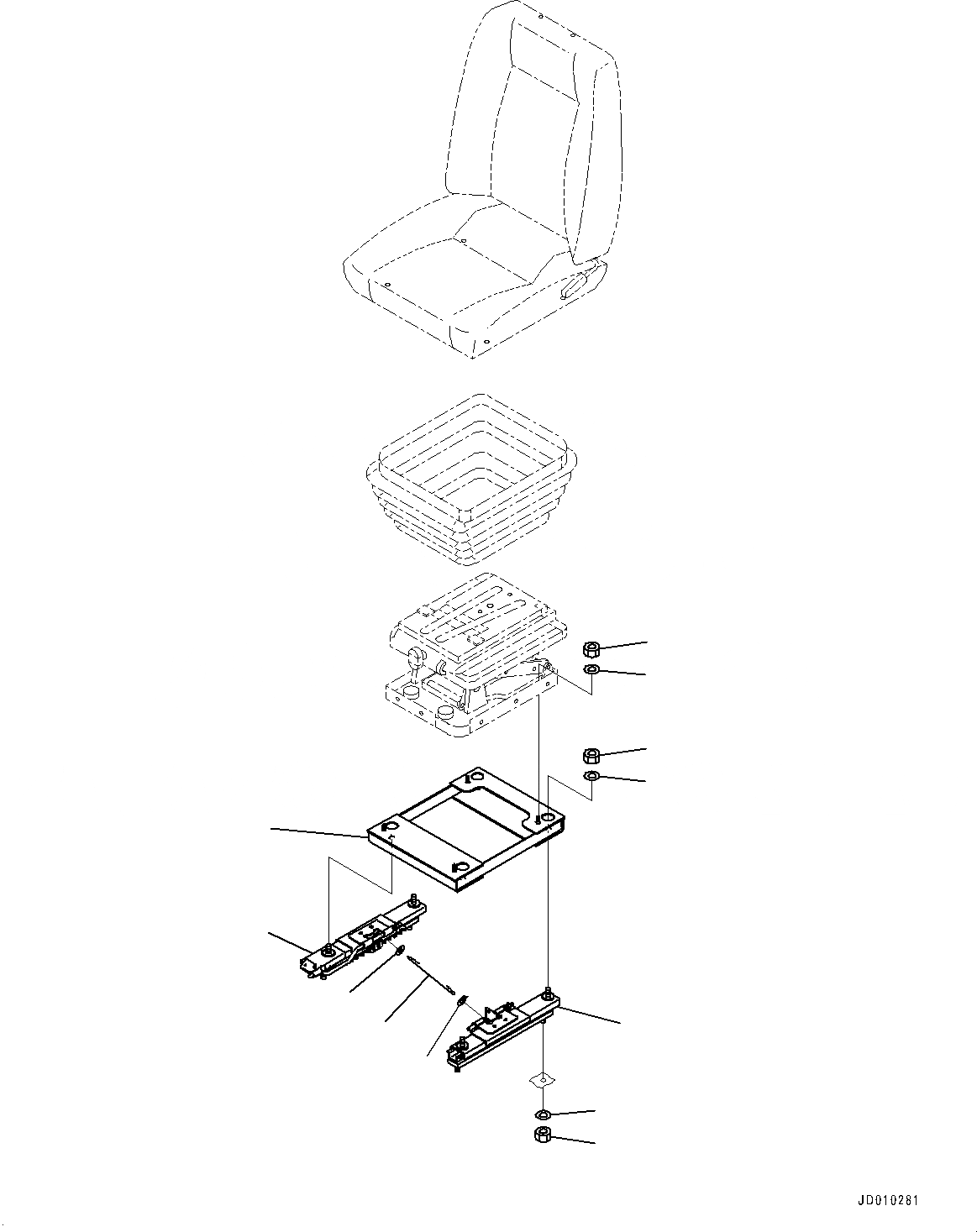 JD010281