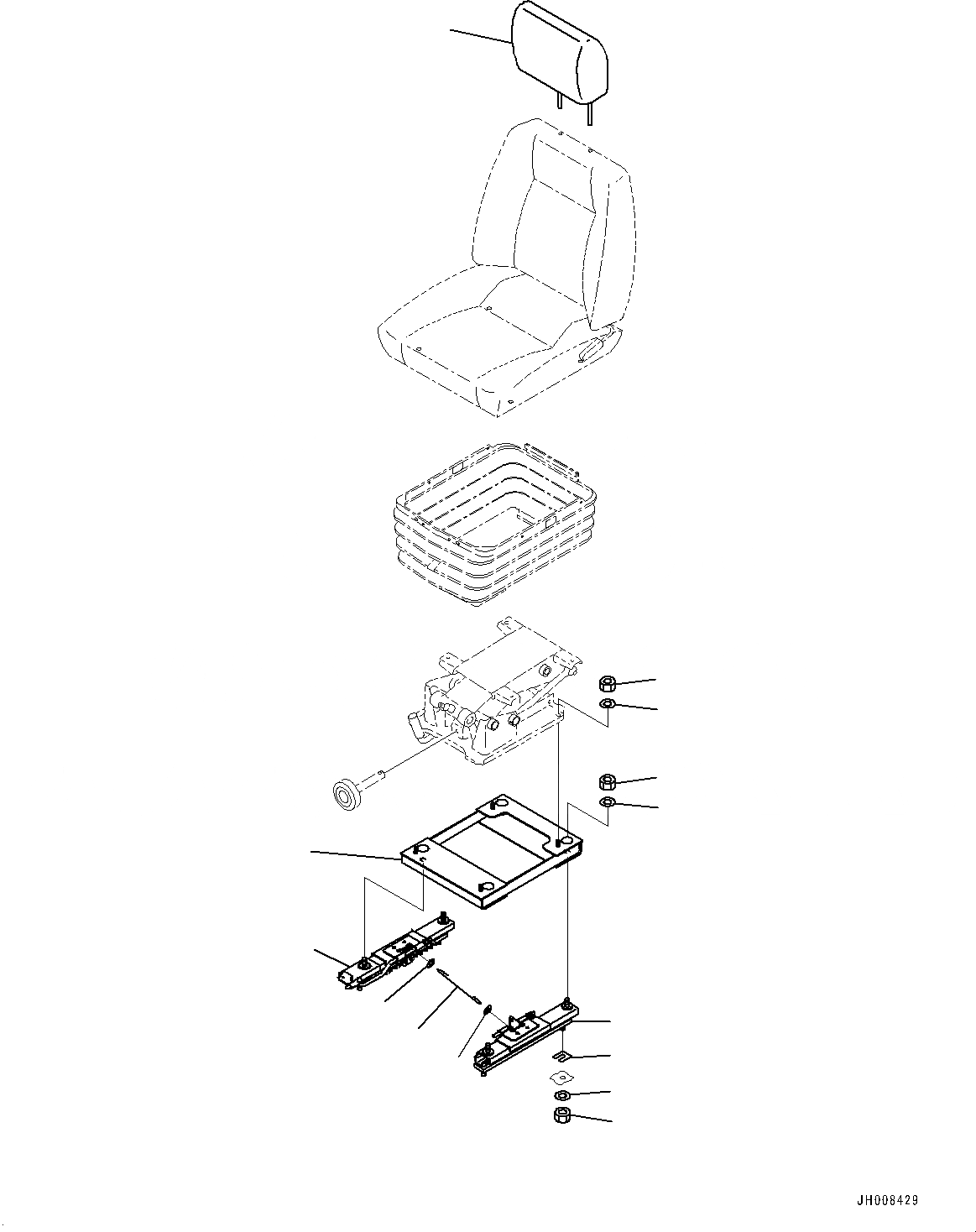 JH008429