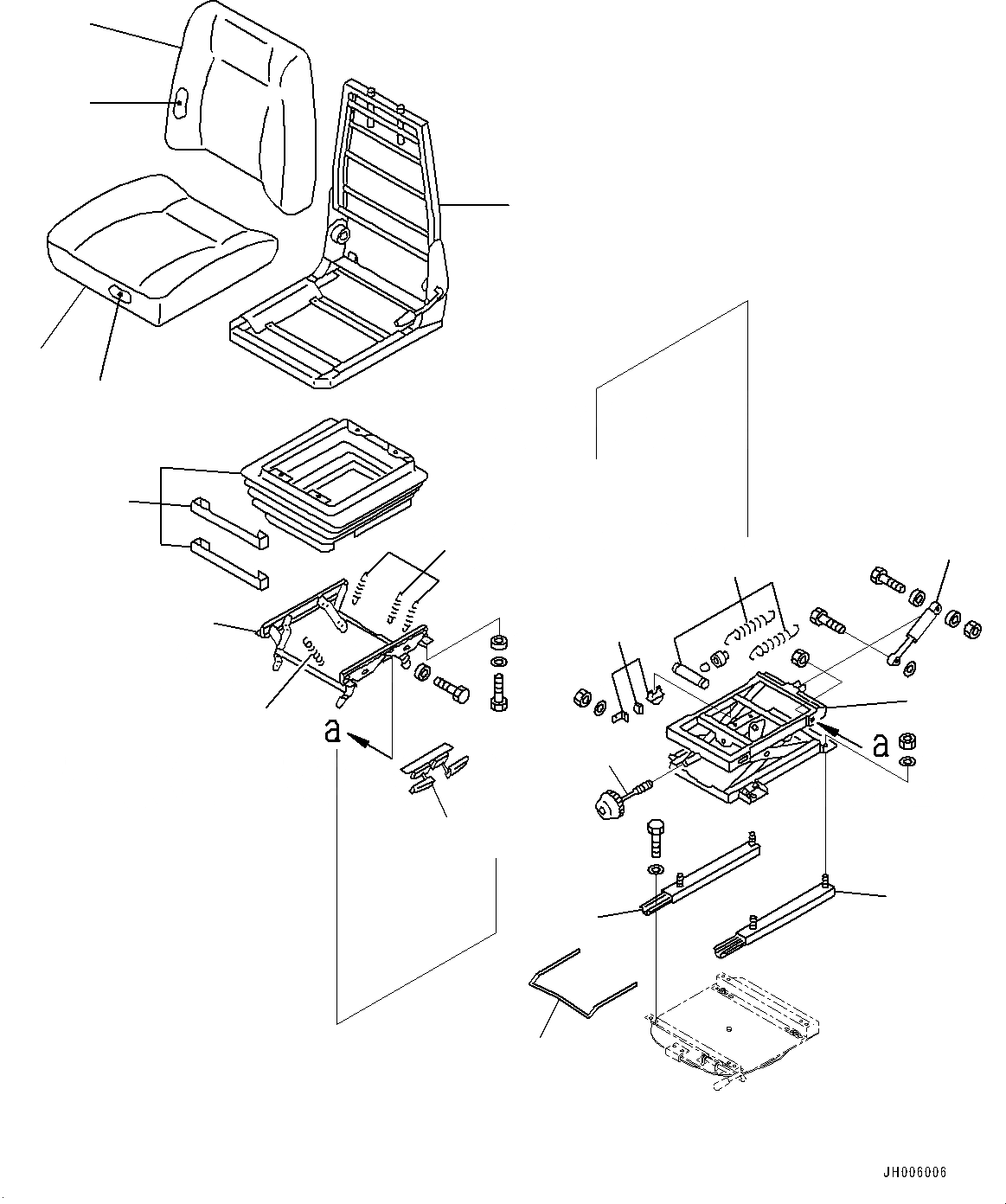 a

a

JH006006