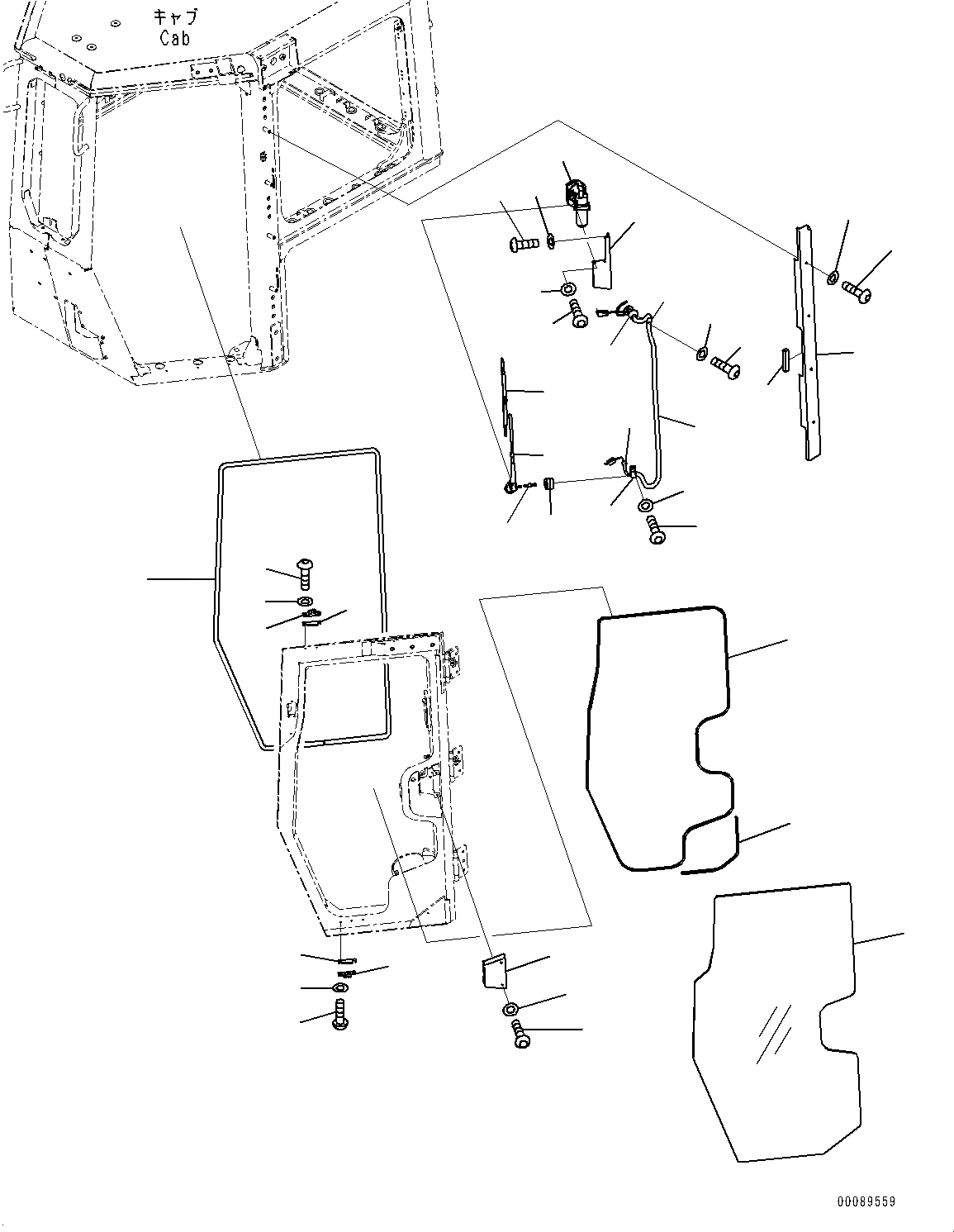 キャブ
Cab

00089559