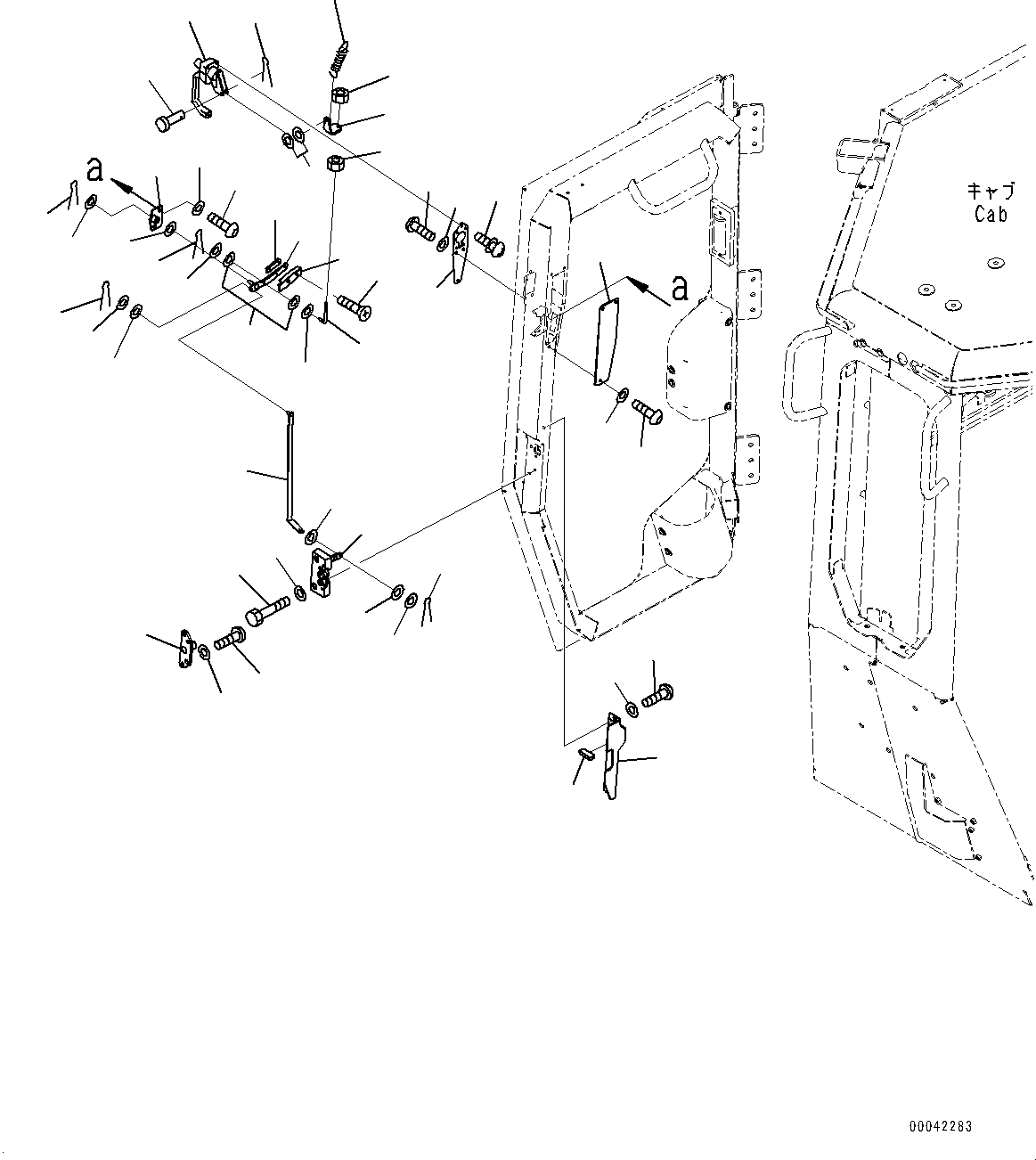 a

a

キャブ
Cab

00042283