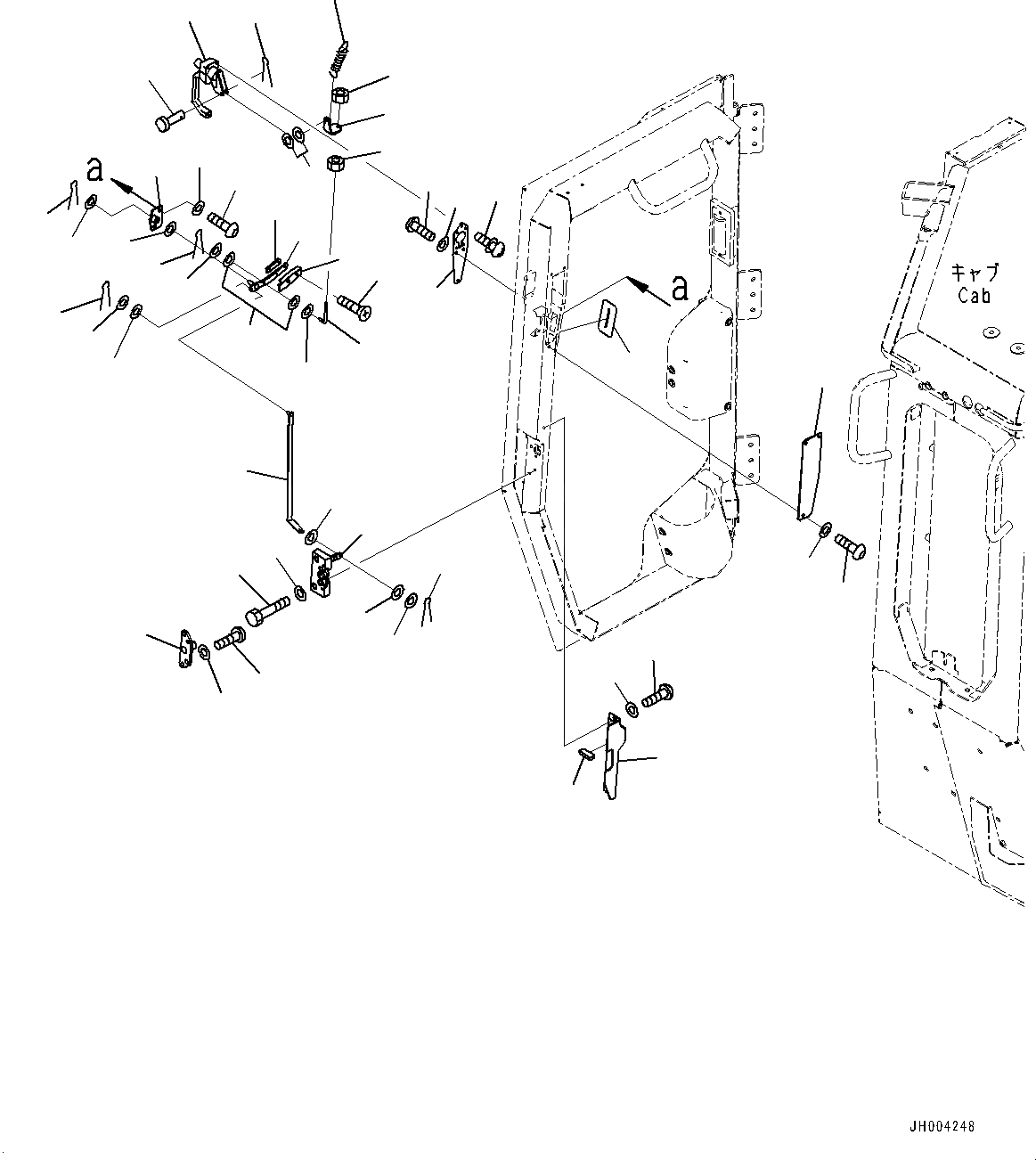 a
a
キャブ
Cab
JH004248