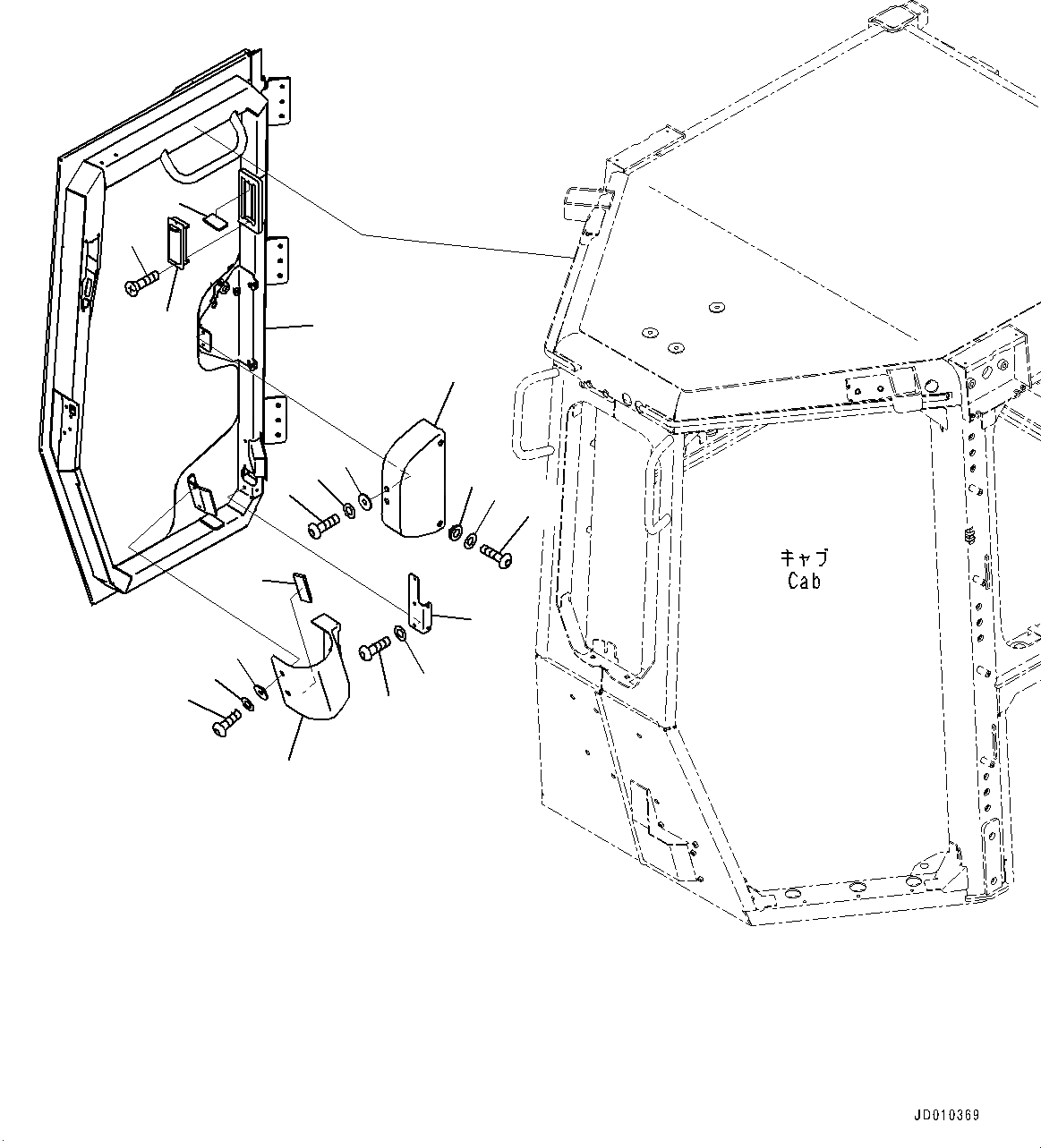 キャブ
Cab

JD010369