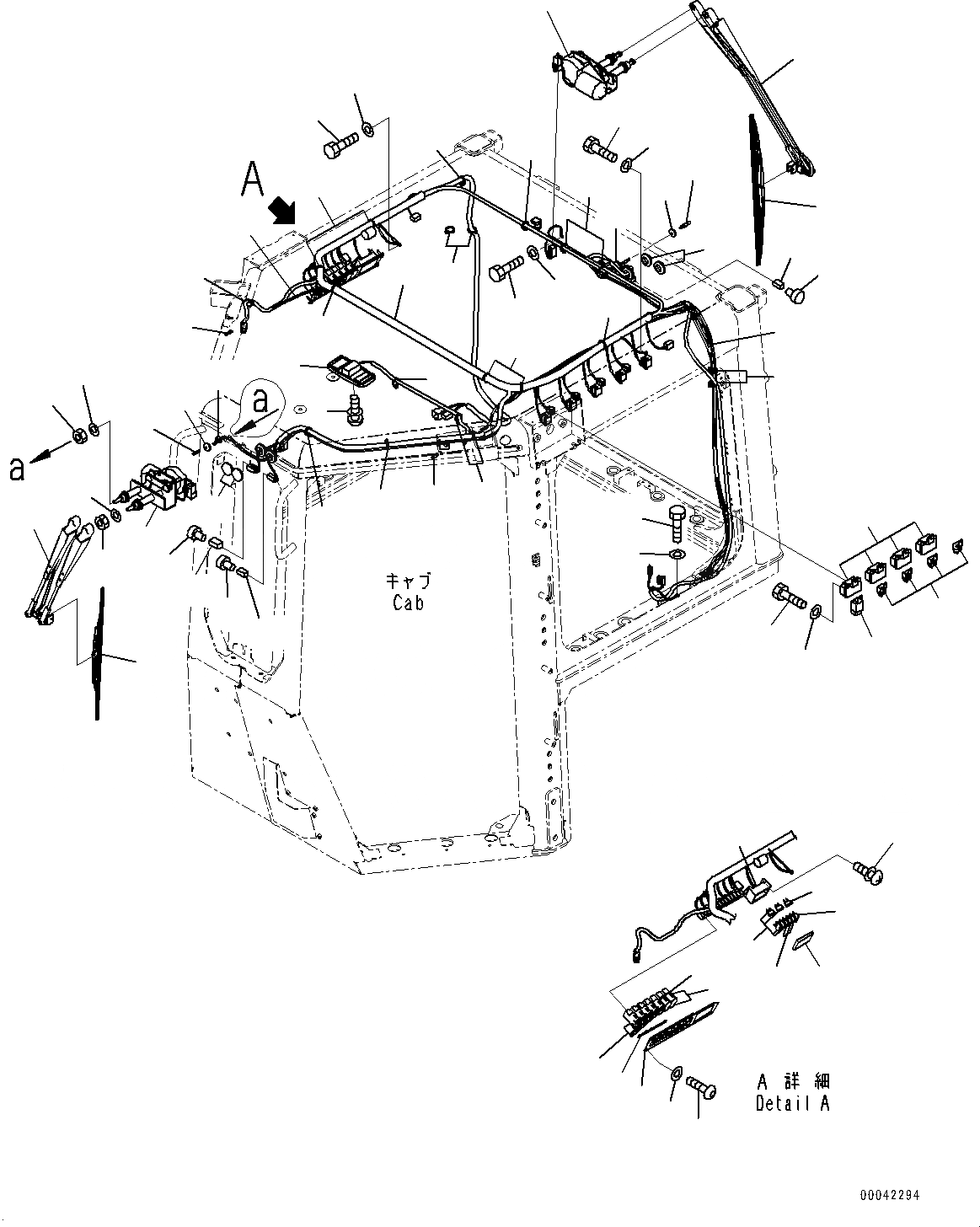 A

a

a

キャブ
Cab

A 詳細
Detail A

00042294