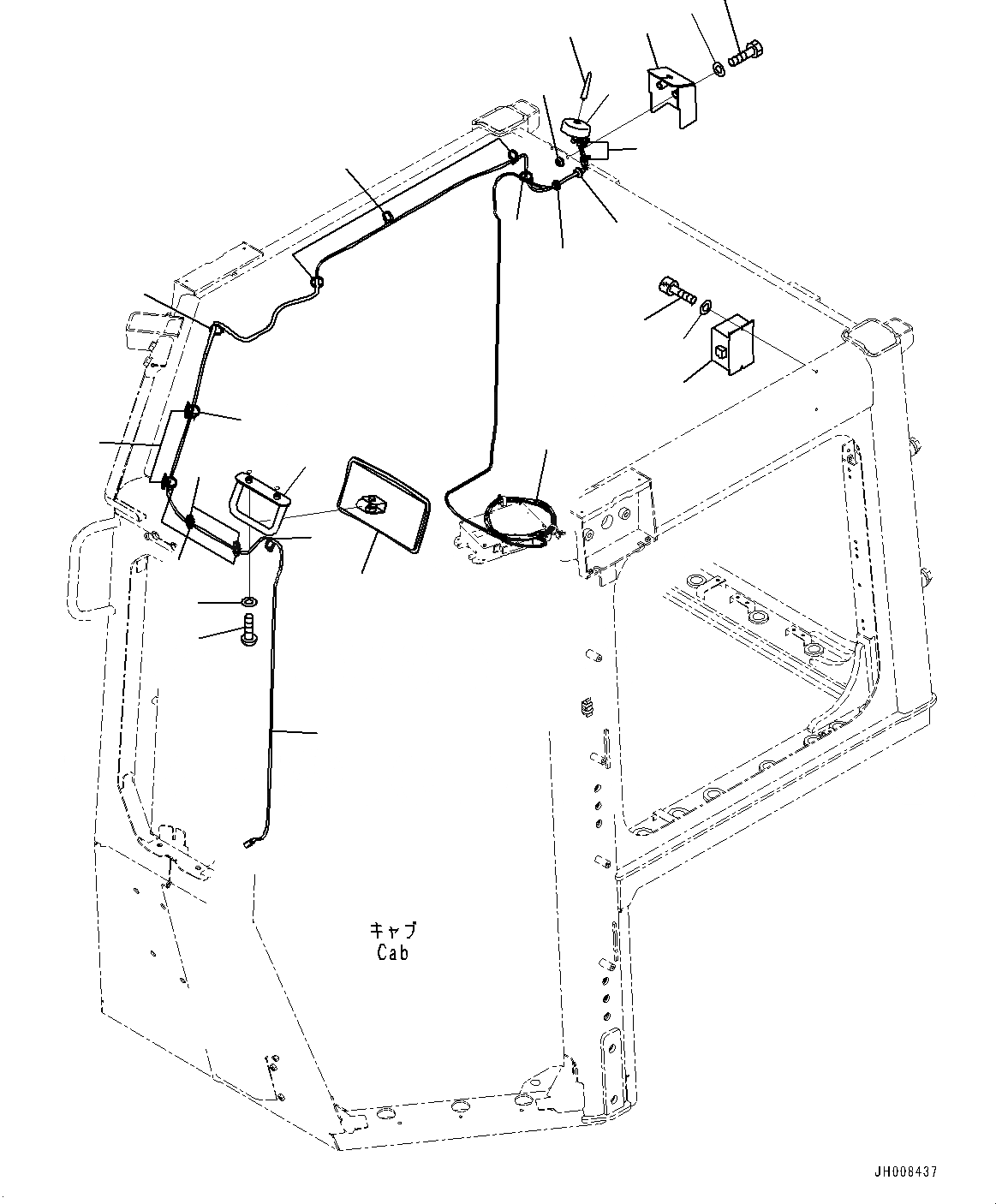 キャブ
Cab

JH008437