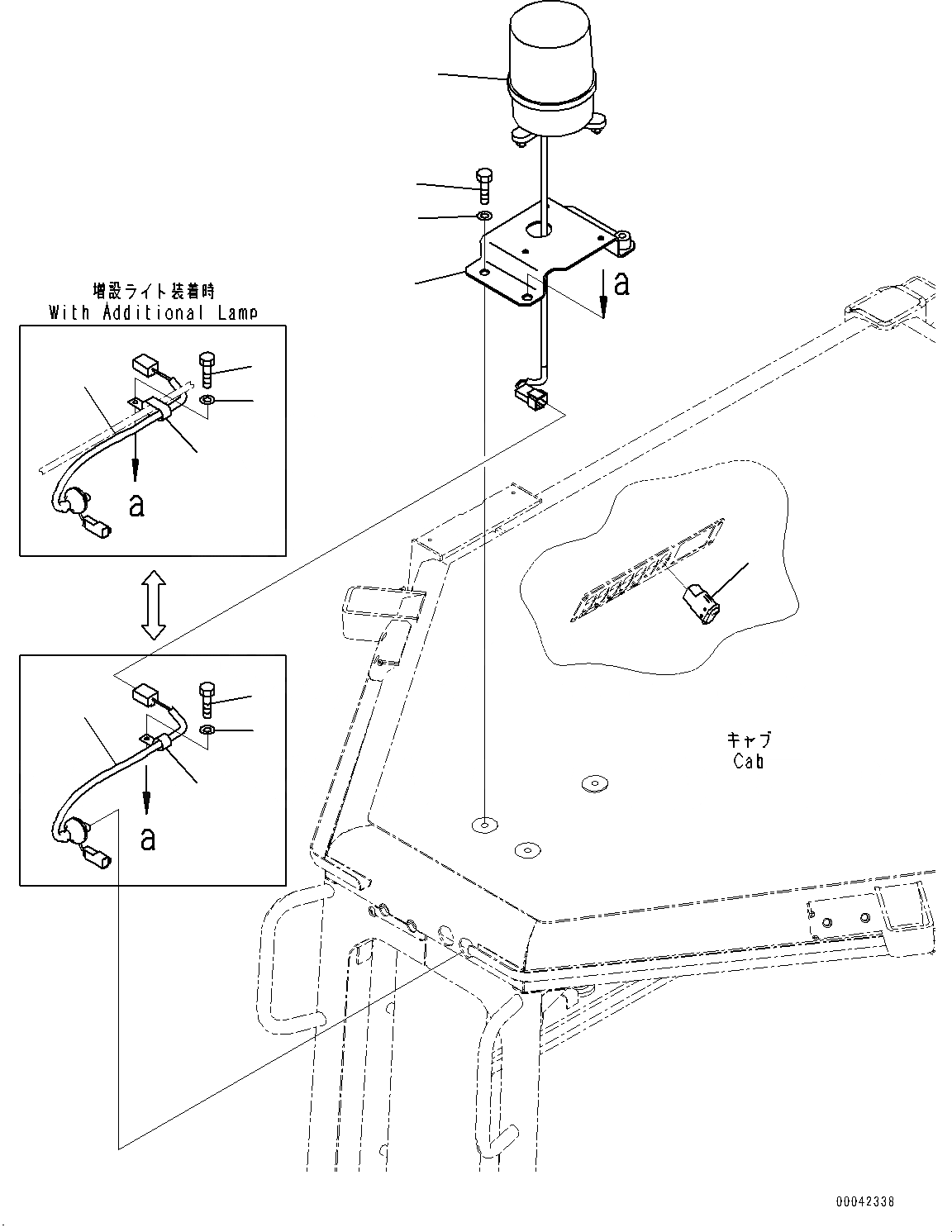 a

増設ライト装着時
With Additional Lamp

a

a

キャブ
Cab

00042338