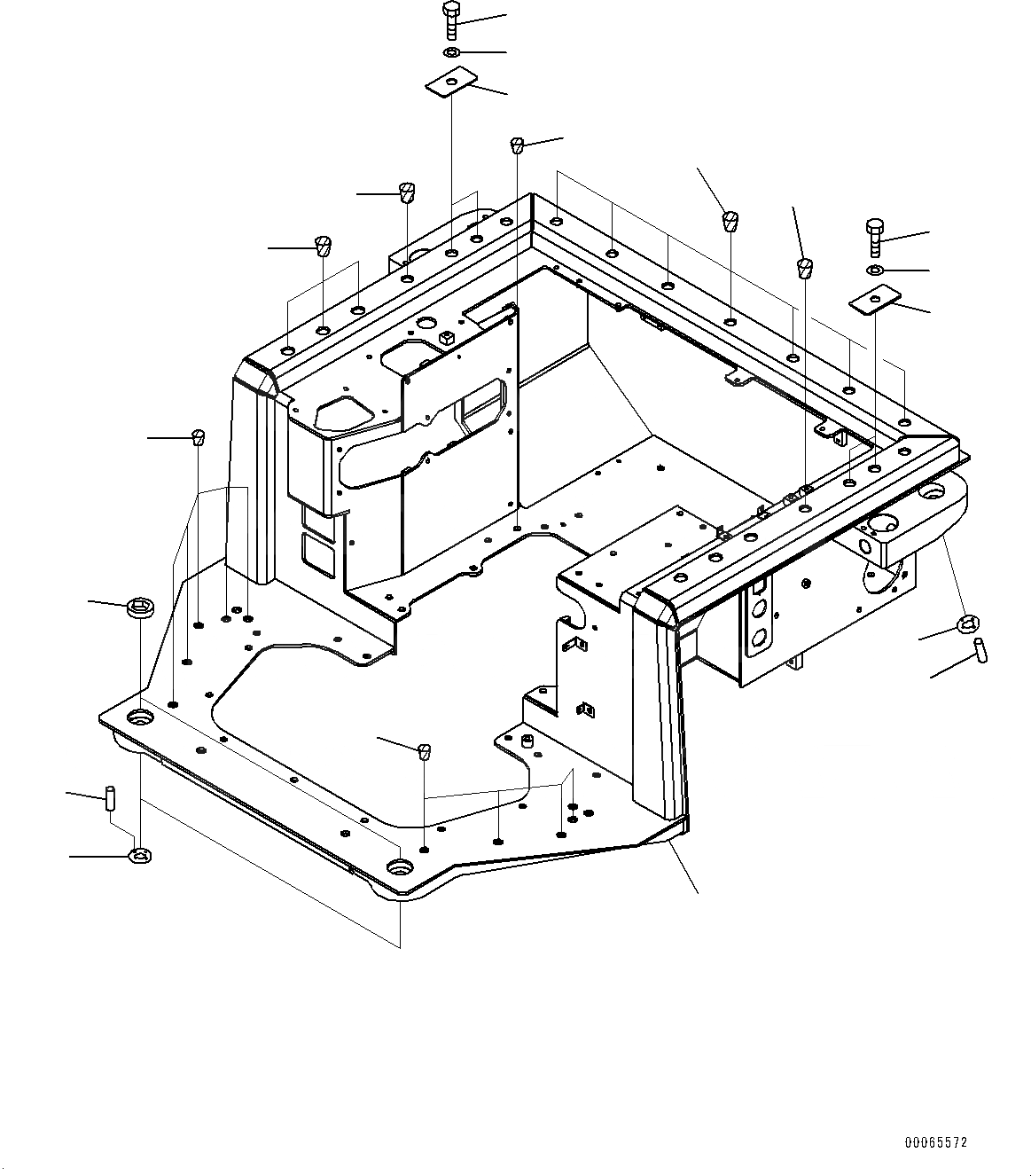 00065572