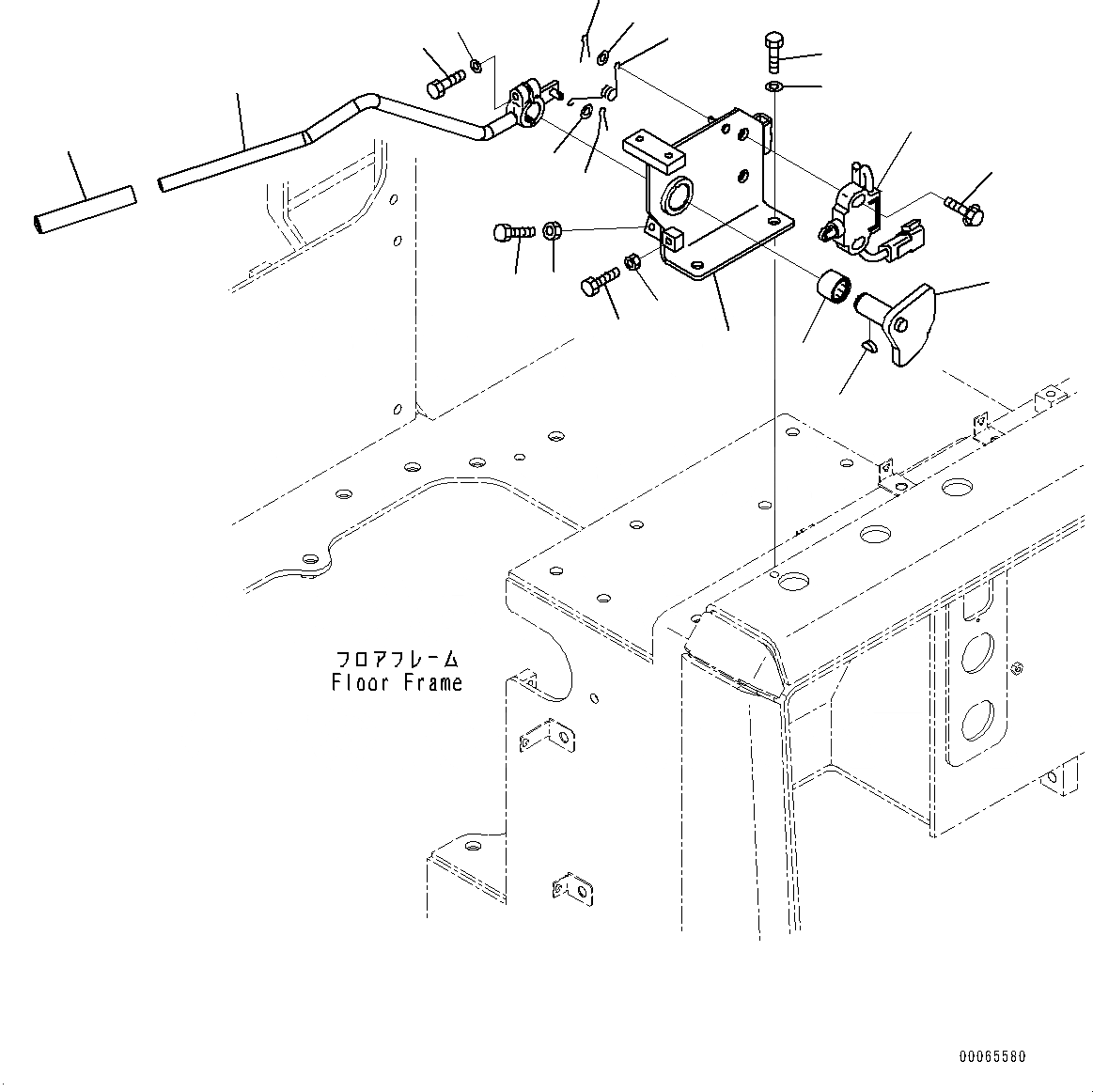 フロアフレーム
Floor Frame

00065580