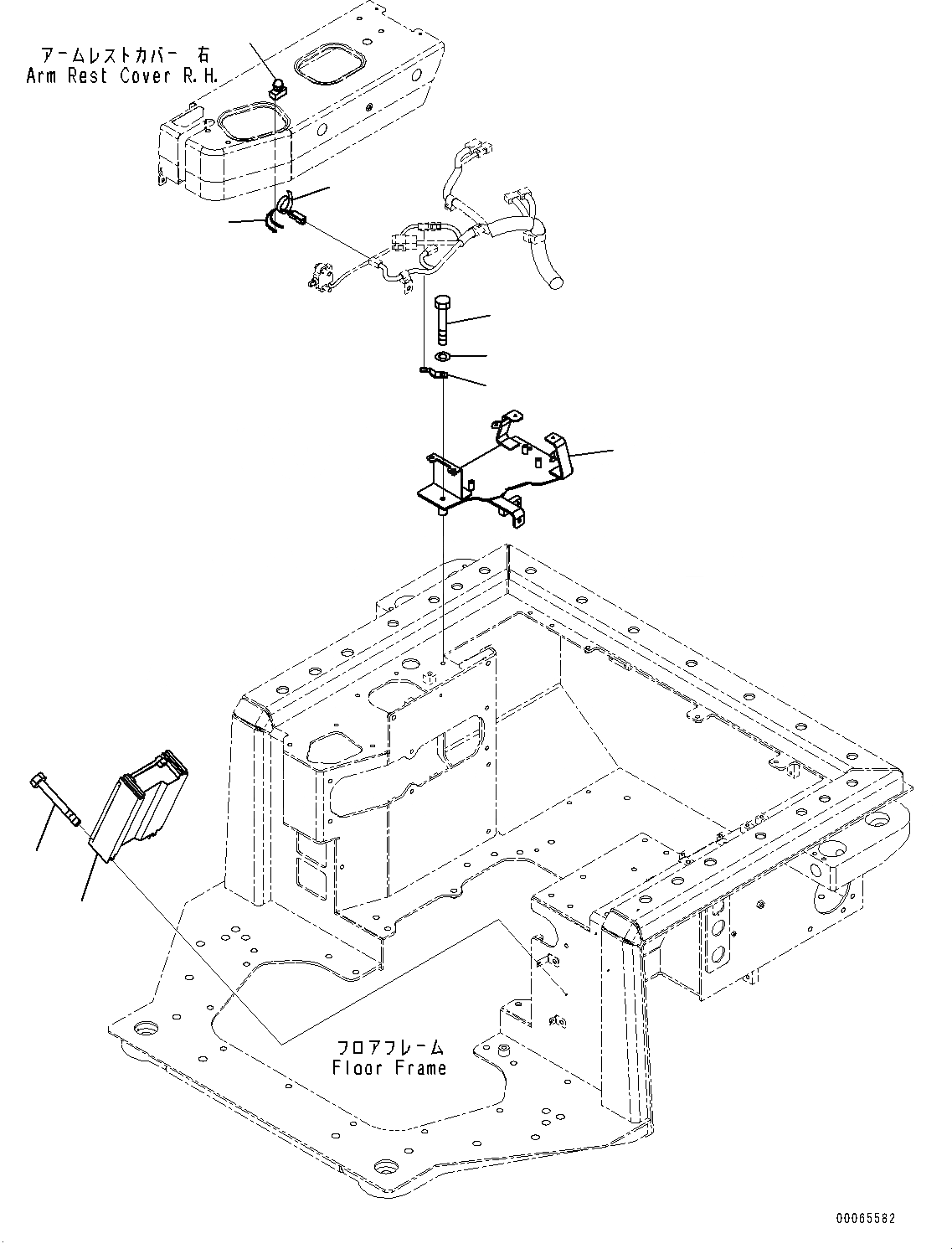 アームレストカバー 右
Arm Rest Cover R.H.

フロアフレーム
Floor Frame

00065582