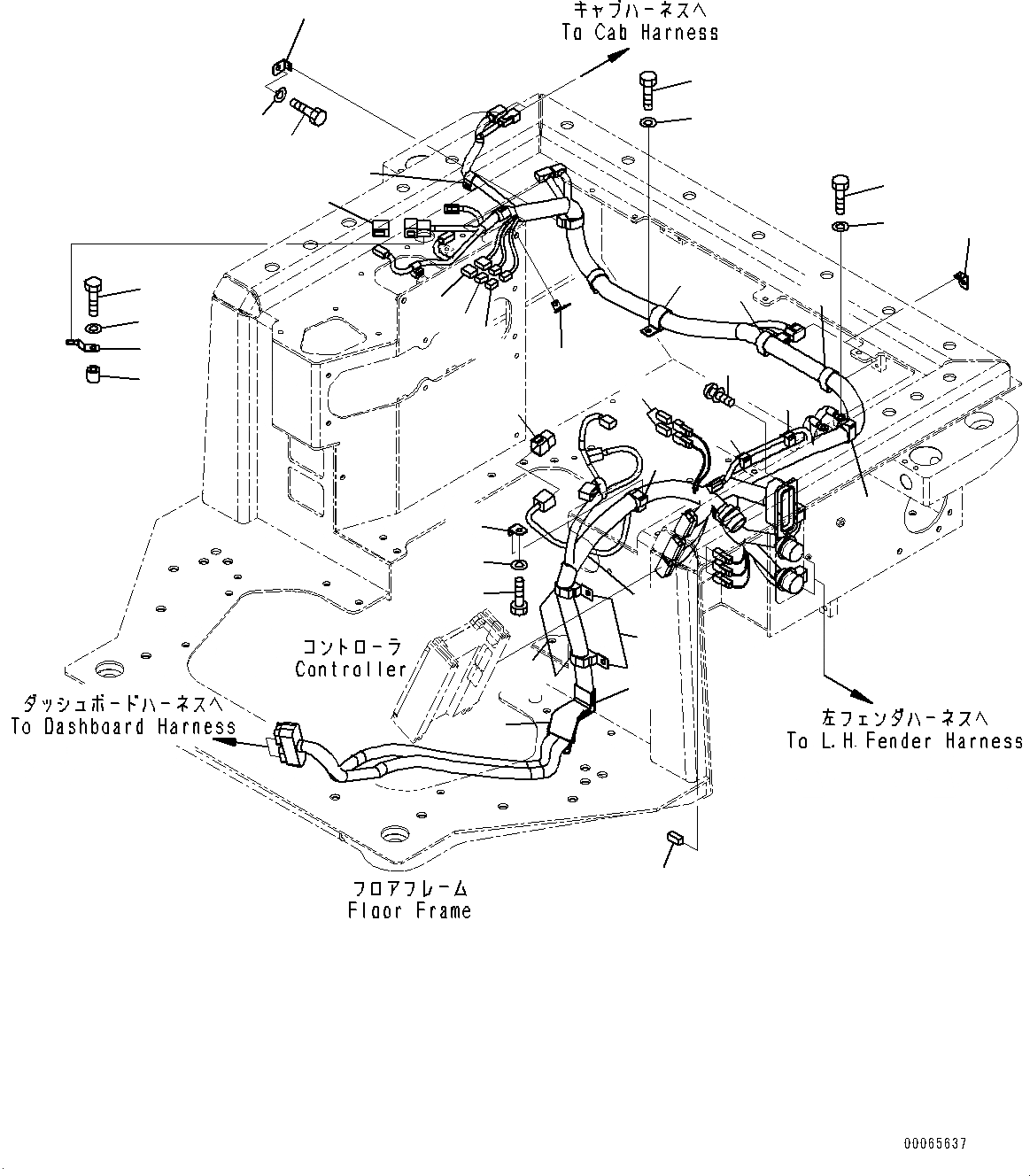 キャブハーネスへ
To Cab Harness

コントローラ
Controller

ダッシュボードハーネスへ
To Dashboard Harness

左フェンダハーネスへ
To L.H.Fender Harness

フロアフレーム
Floor Frame

00065637