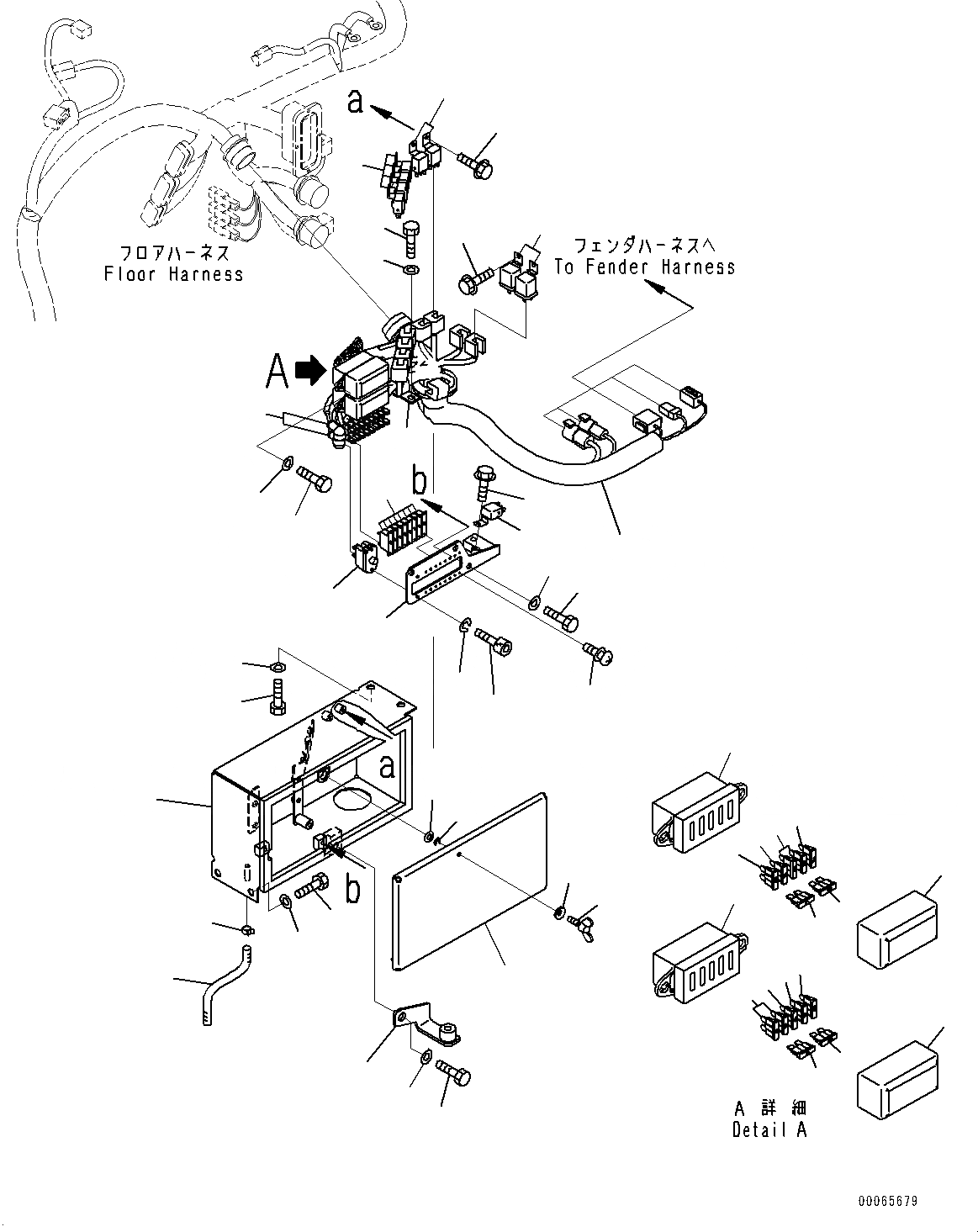 a

フロアハーネス
Floor Harness

フェンダハーネスへ
To Fender Harness

A

b

a

b

A 詳細
Detail A

00065679