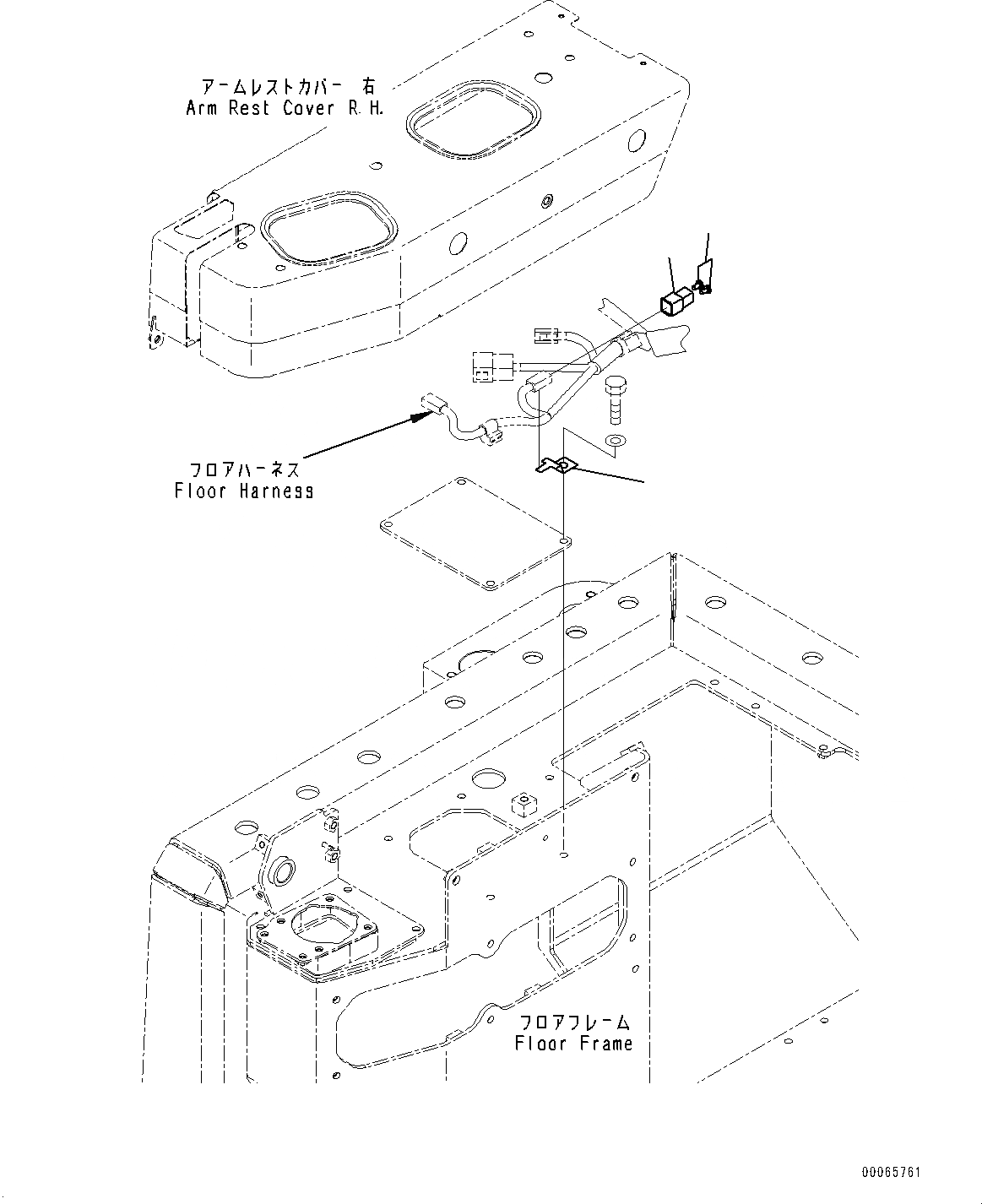 アームレストカバー 右
Arm Rest Cover R.H.

フロアハーネス
Floor Harness

フロアフレーム
Floor Frame

00065761