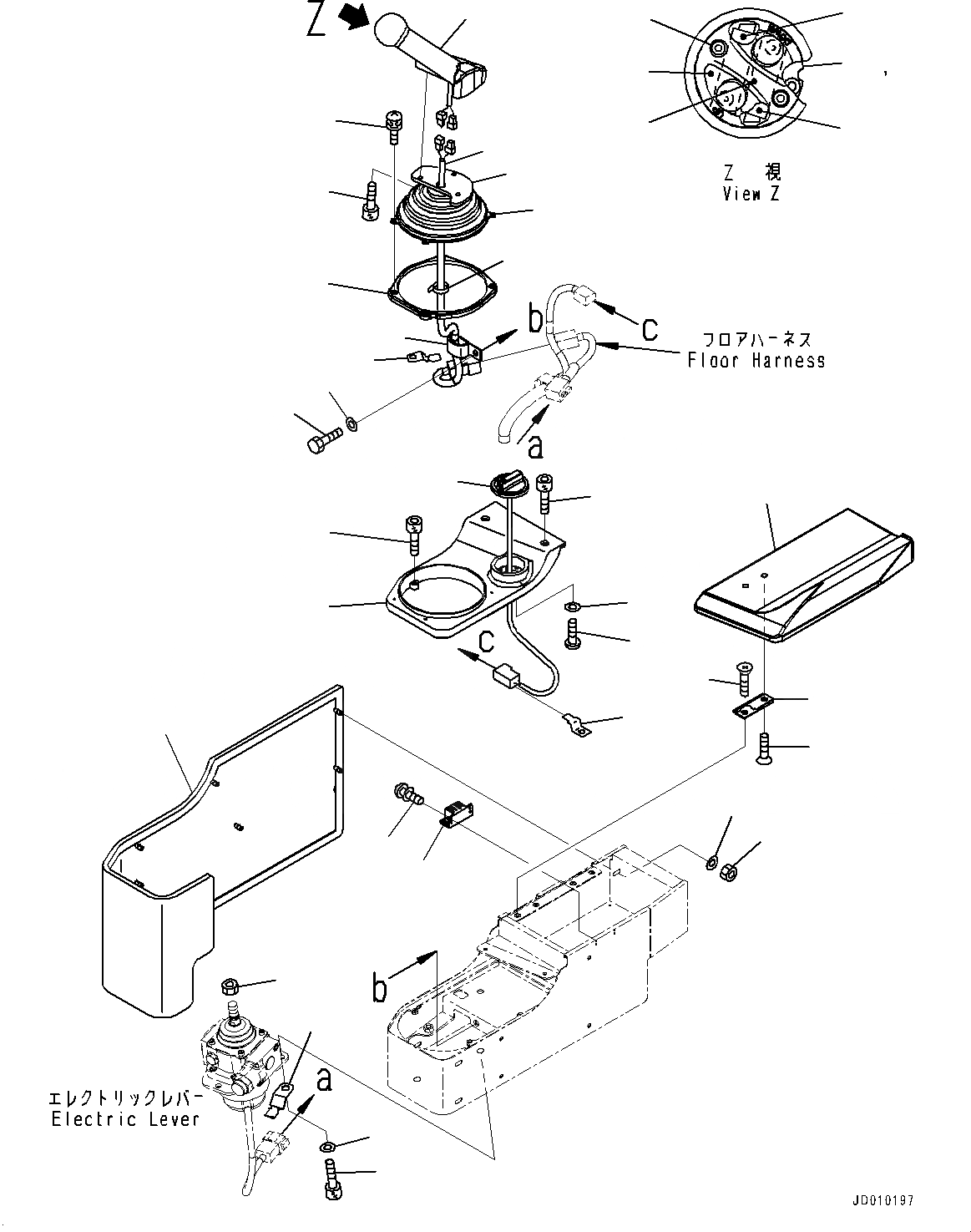 Z

Z 視
View Z

b

c

フロアハーネス
Floor Harness

a

c

b

a

エレクトリックレバー
Electric Lever

JD010197