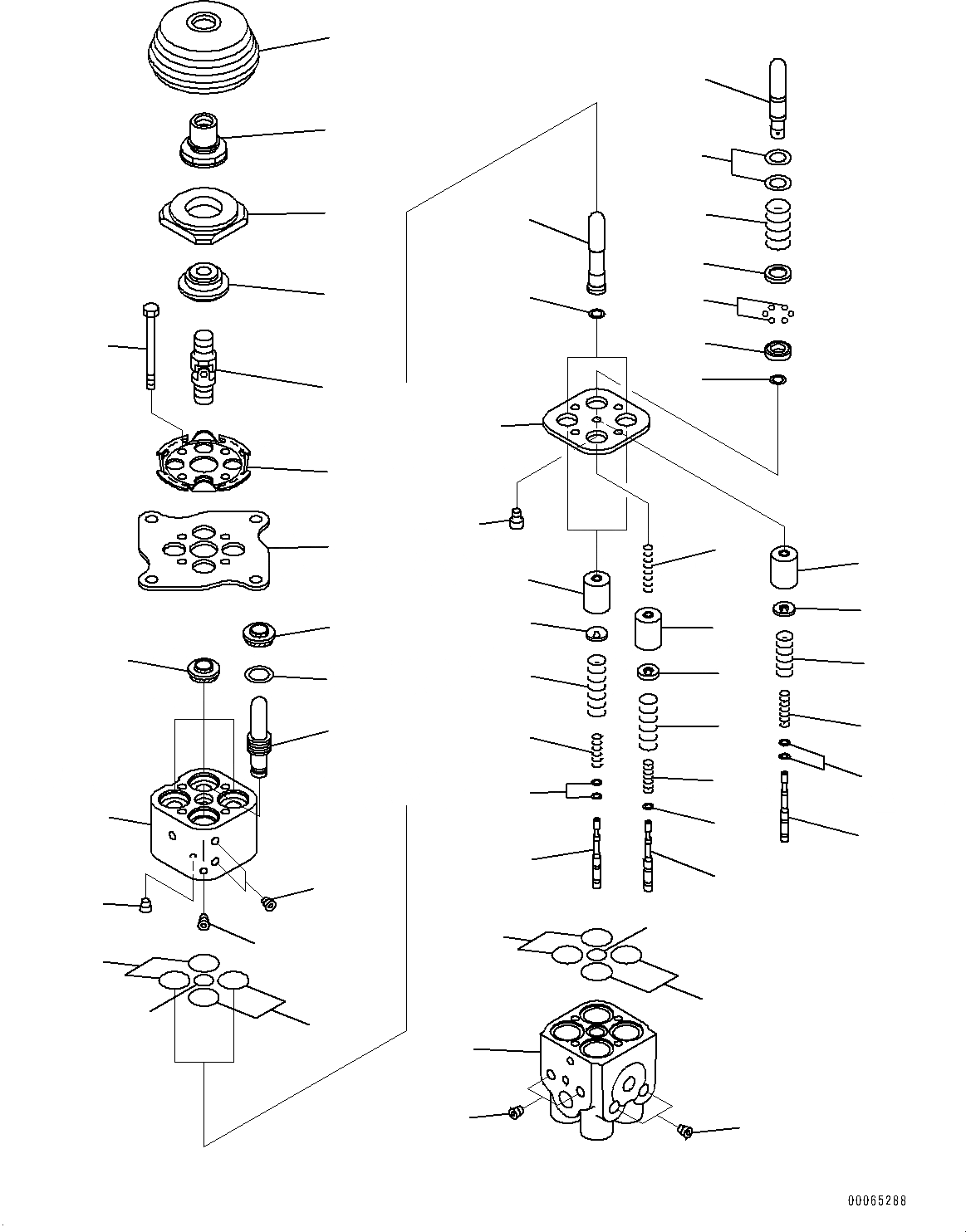 00065288