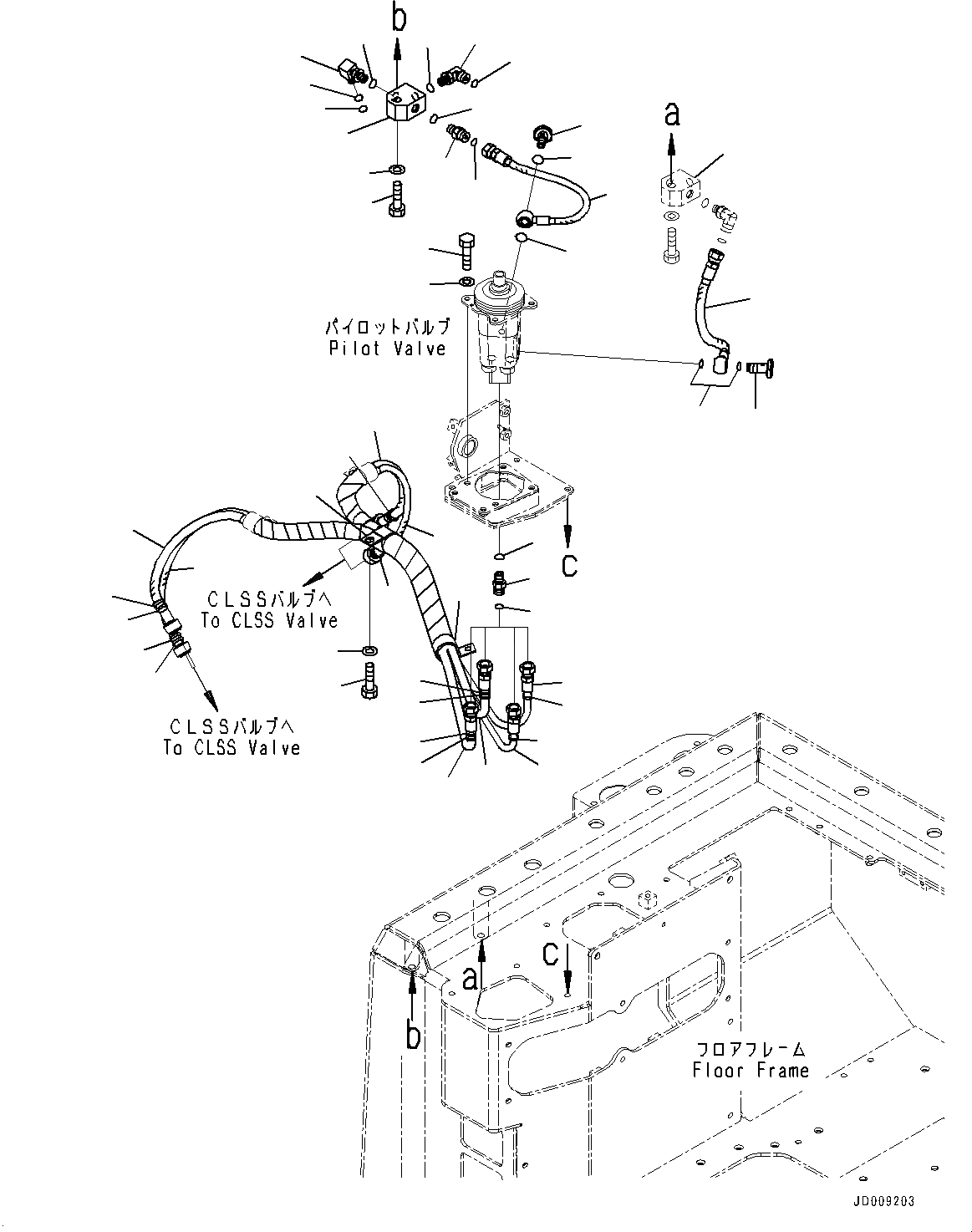 b

a

パイロットバルブ
Pilot Valve

c

CLSSバルブへ
To CLSS Valve

CLSSバルブへ
To CLSS Valve

a

c

b

フロアフレーム
Floor Frame

JD009203