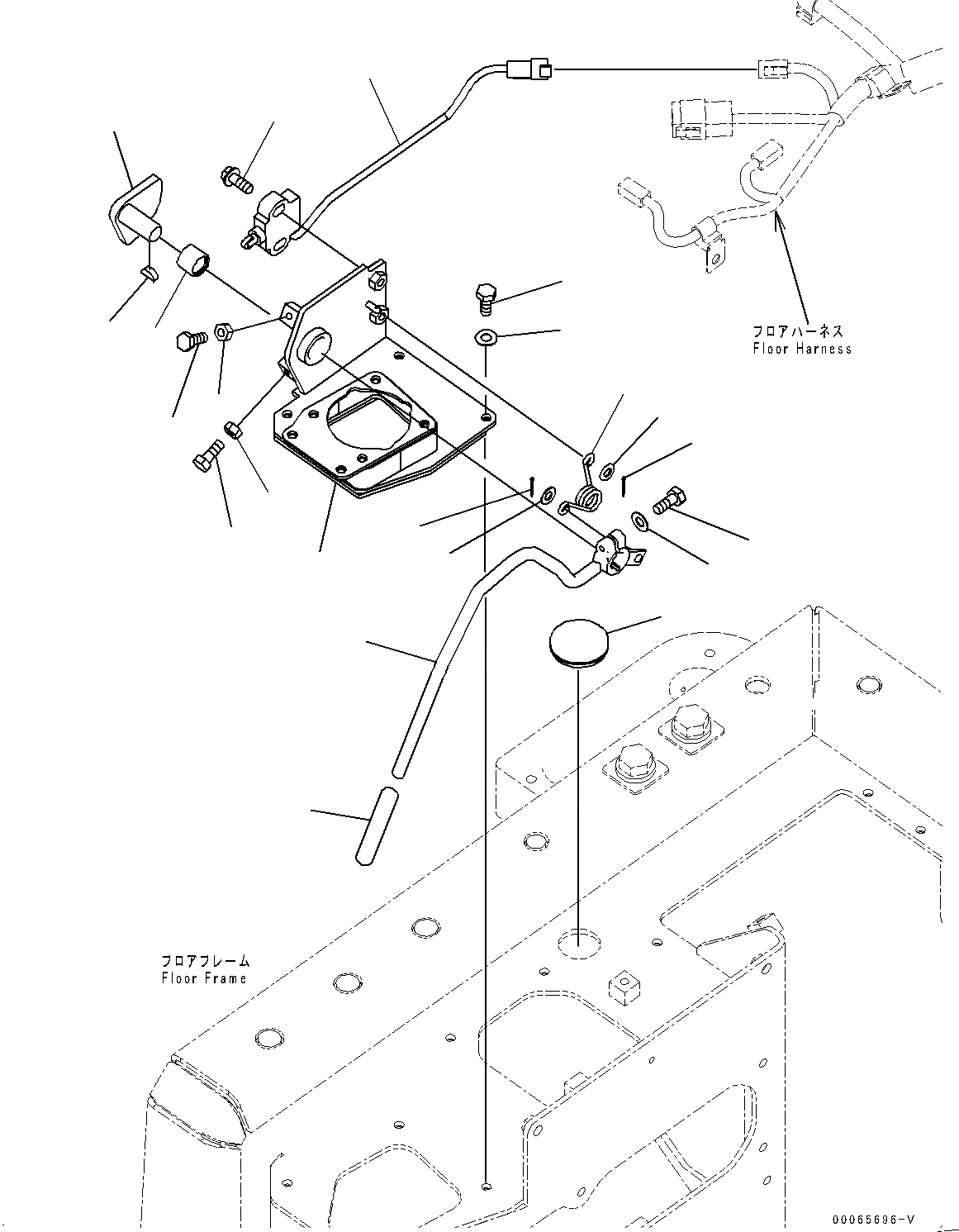 フロアハーネス
Floor Harness

フロアフレーム
Floor Frame

00065696-V