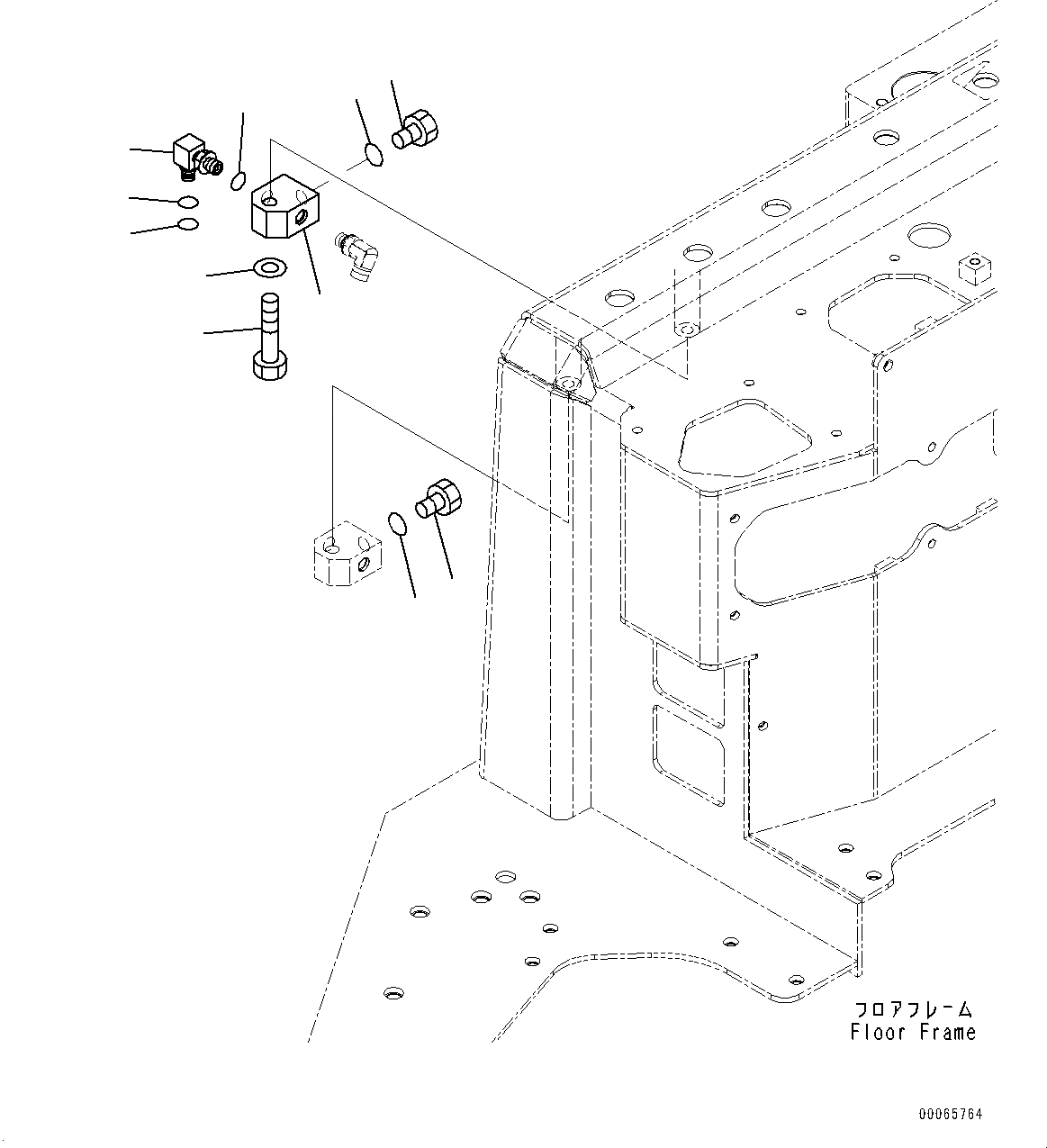 フロアフレーム
Floor Frame

00065764