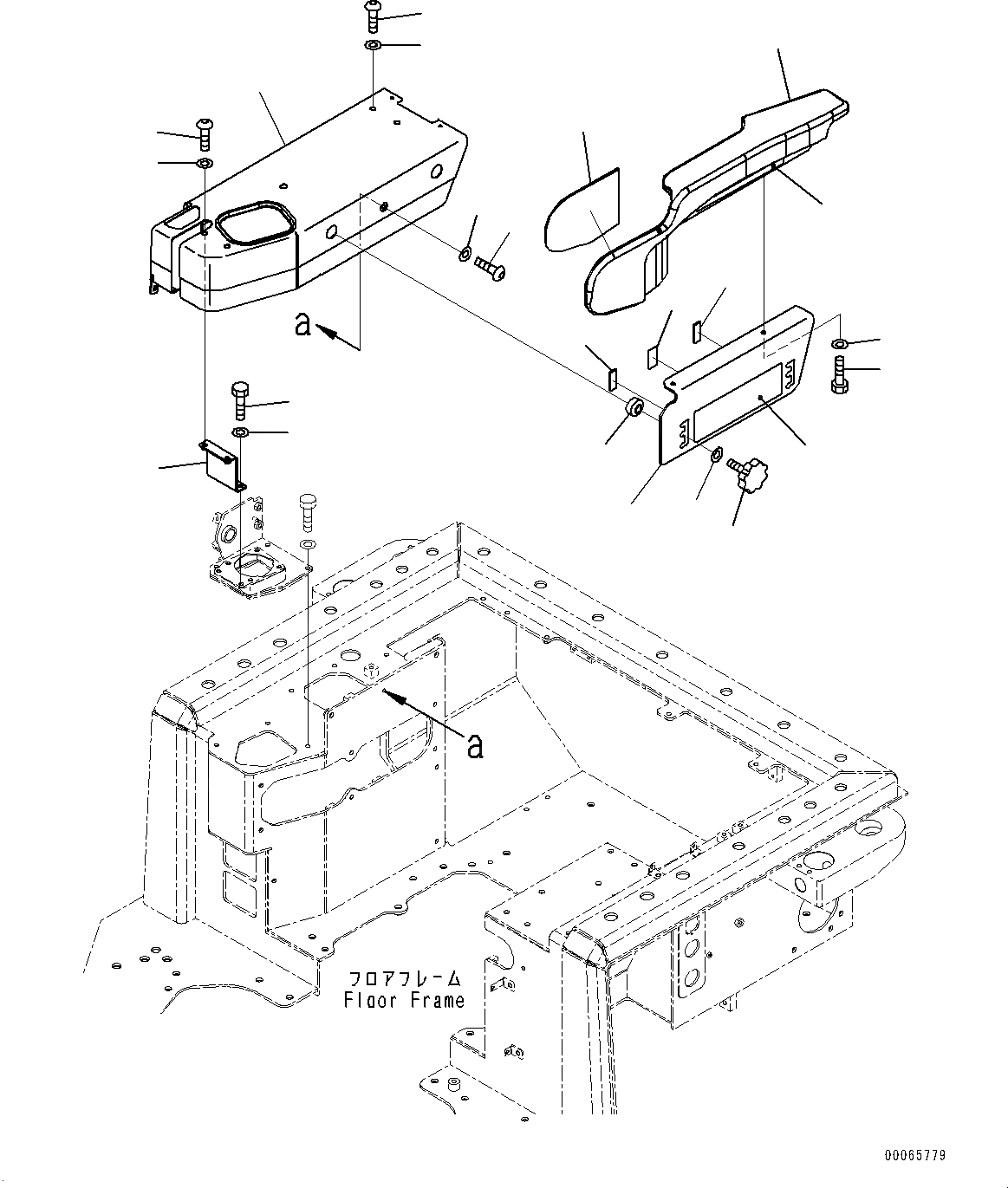 a

a

フロアフレーム
Floor Frame

00065779