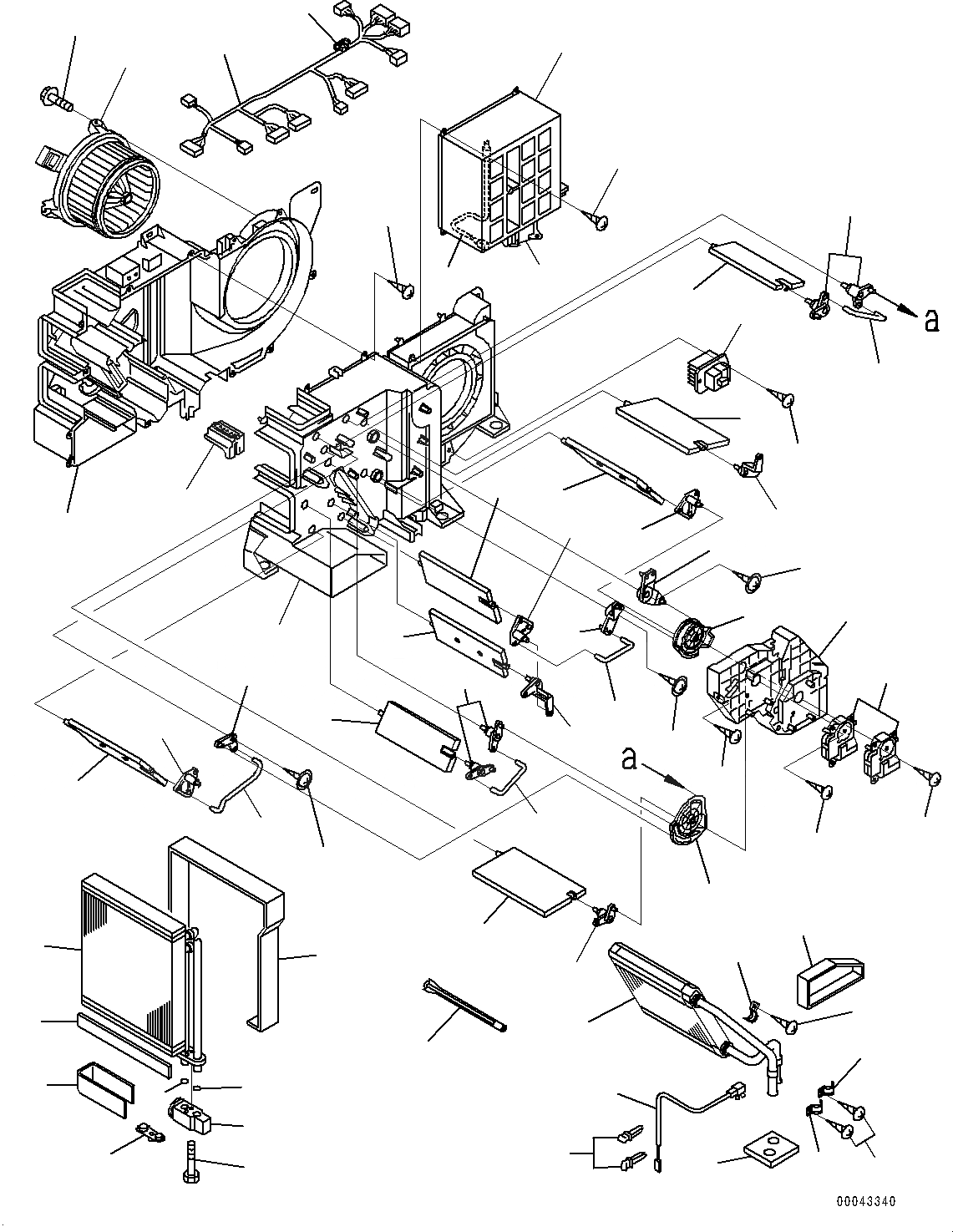 a

a

00043340