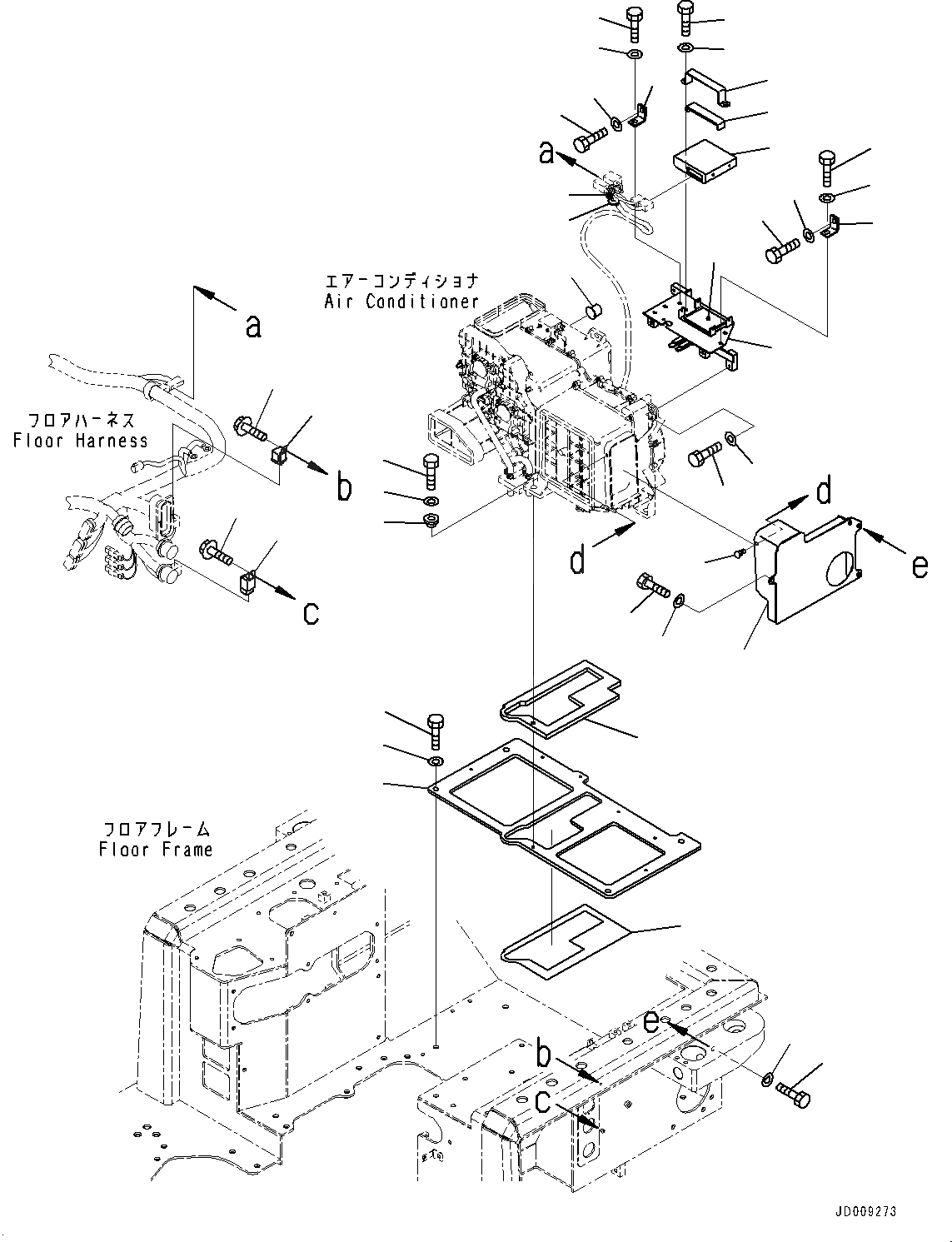 a

エアーコンディショナ
Air Conditioner

a

フロアハーネス
Floor Harness

b

c

d

d

e

フロアフレーム
Floor Frame

e

b

c

JD009273