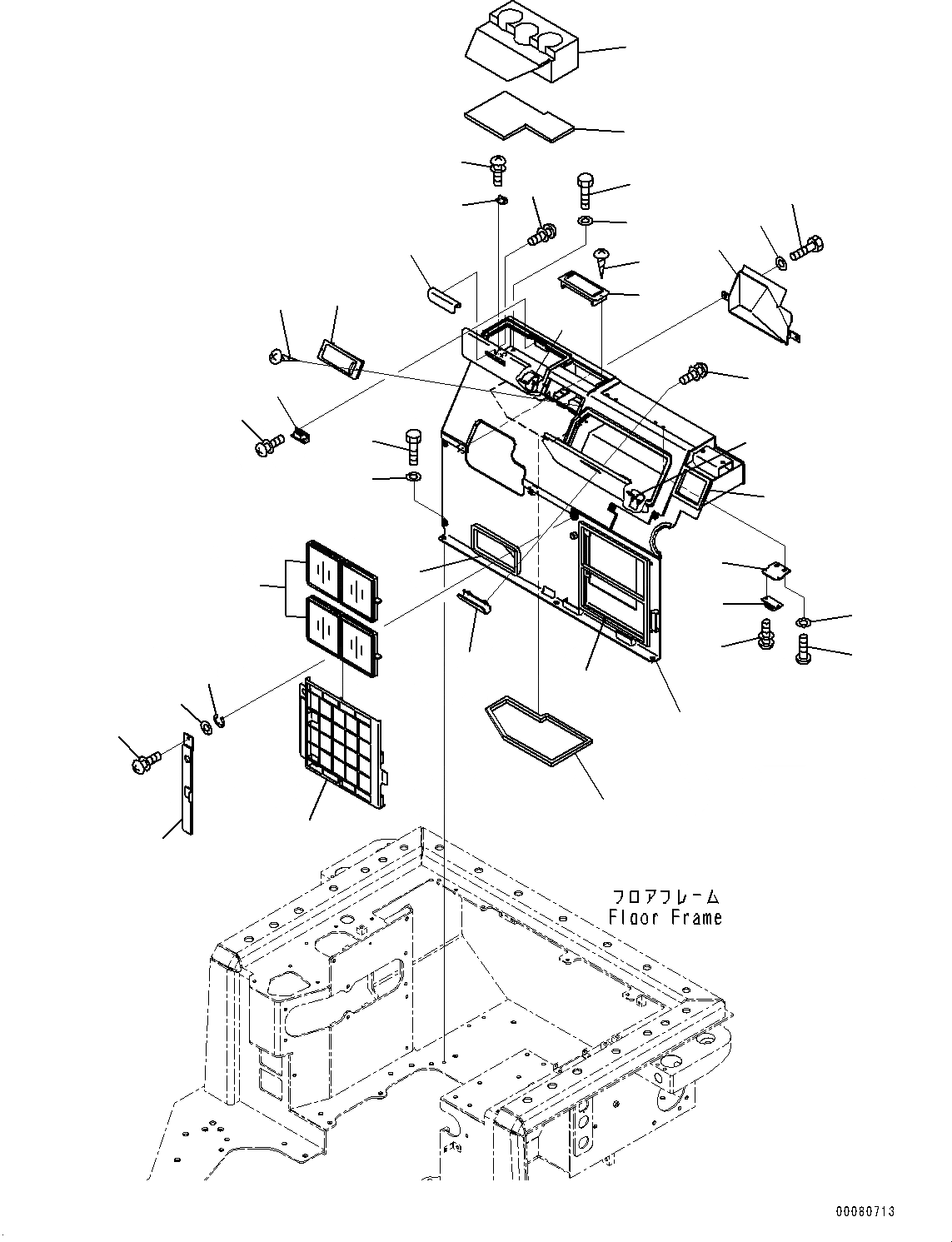 フロアフレーム
Floor Frame

00080713