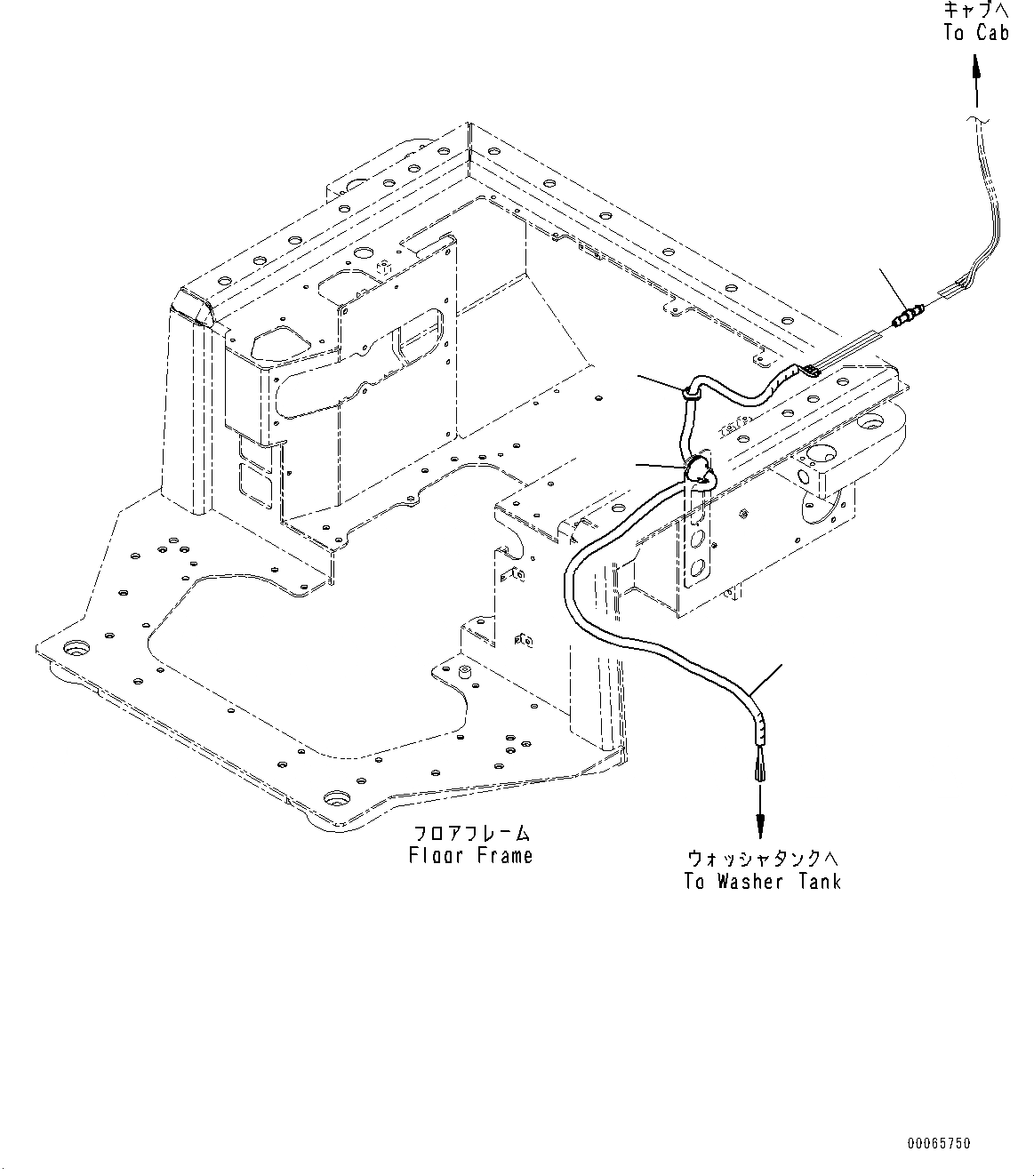 キャブへ
To Cab

フロアフレーム
Floor Frame

ウォッシャタンクへ
To Washer Tank

00065750