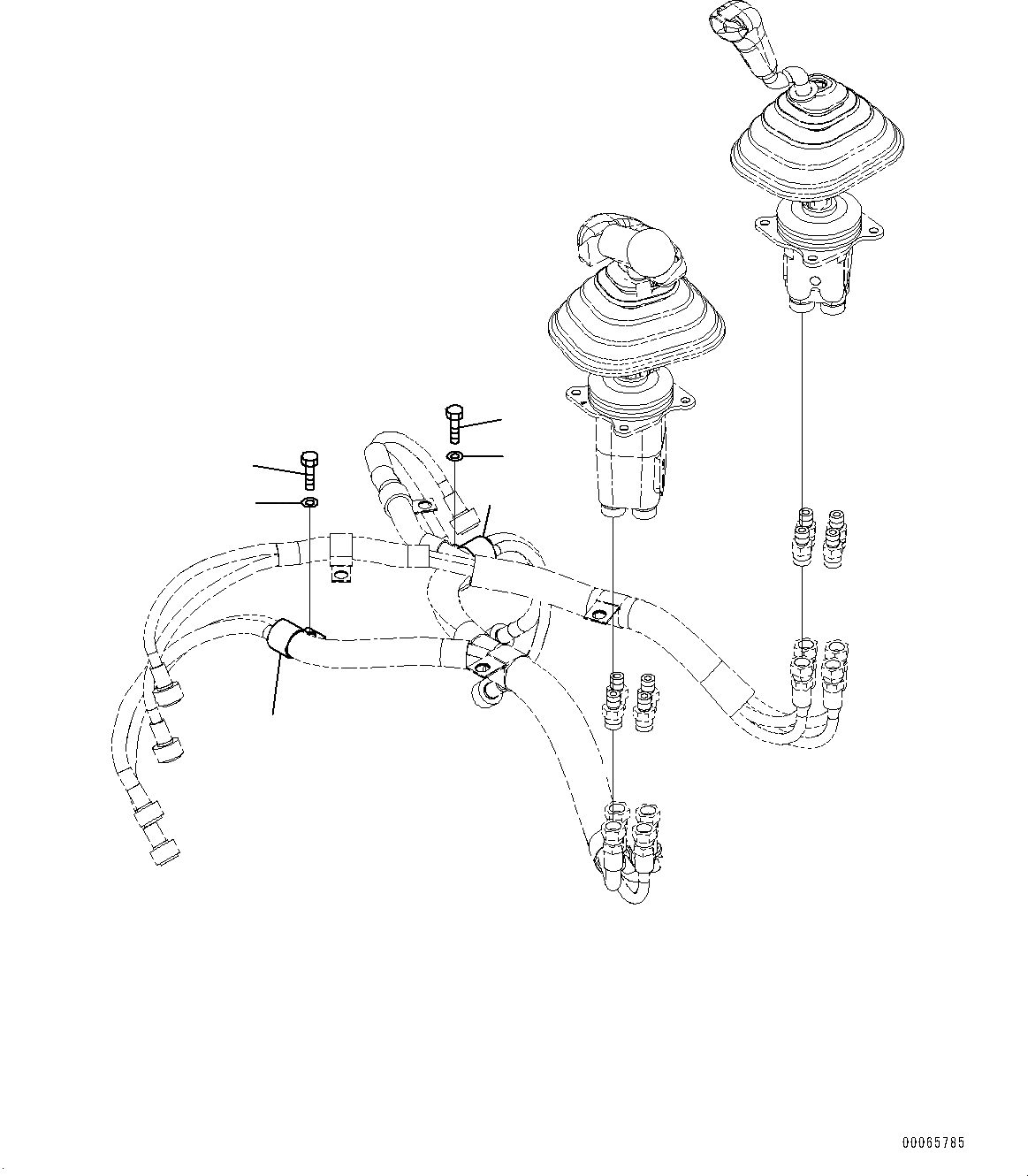 00065785