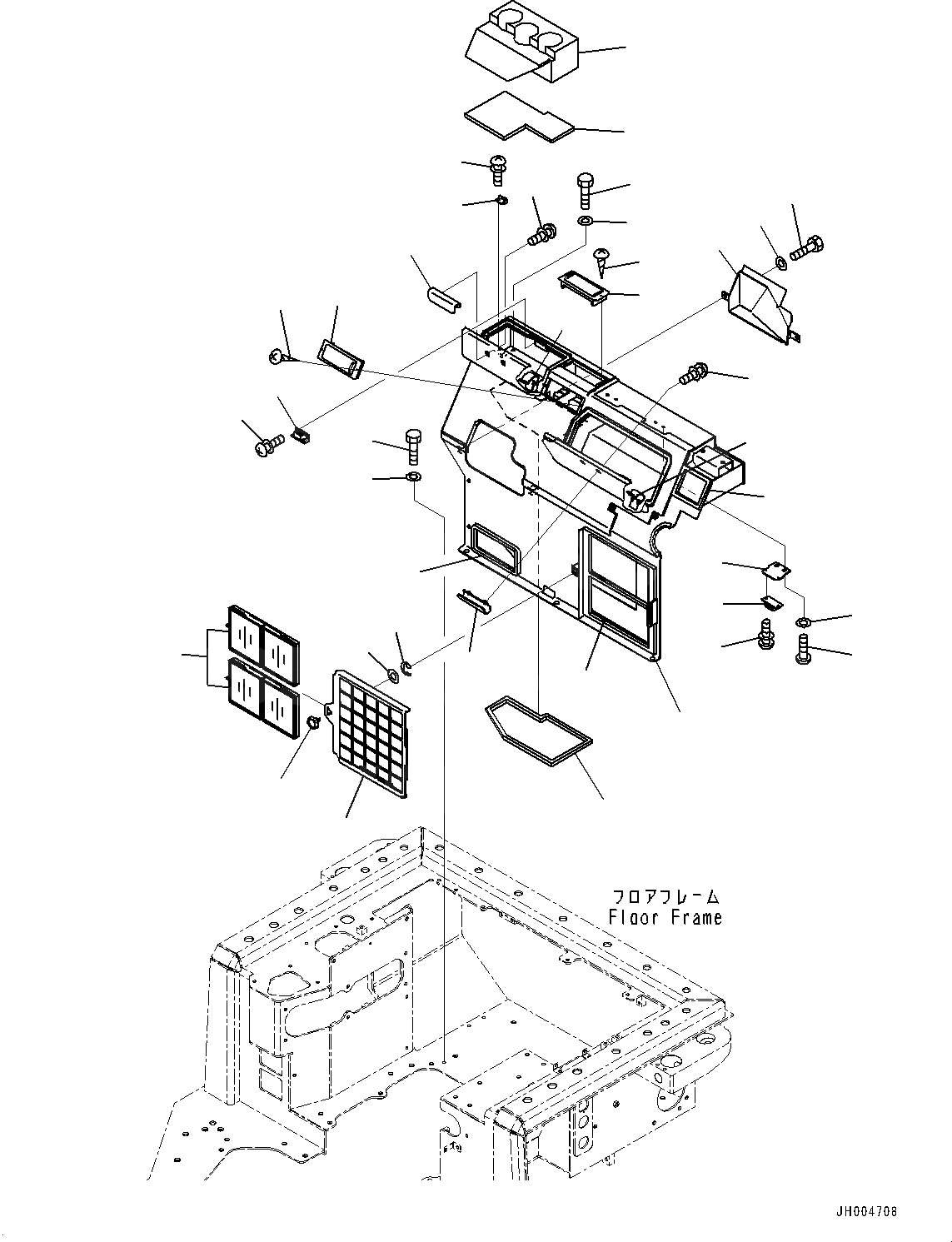 フロアフレーム
Floor Frame

JH004708