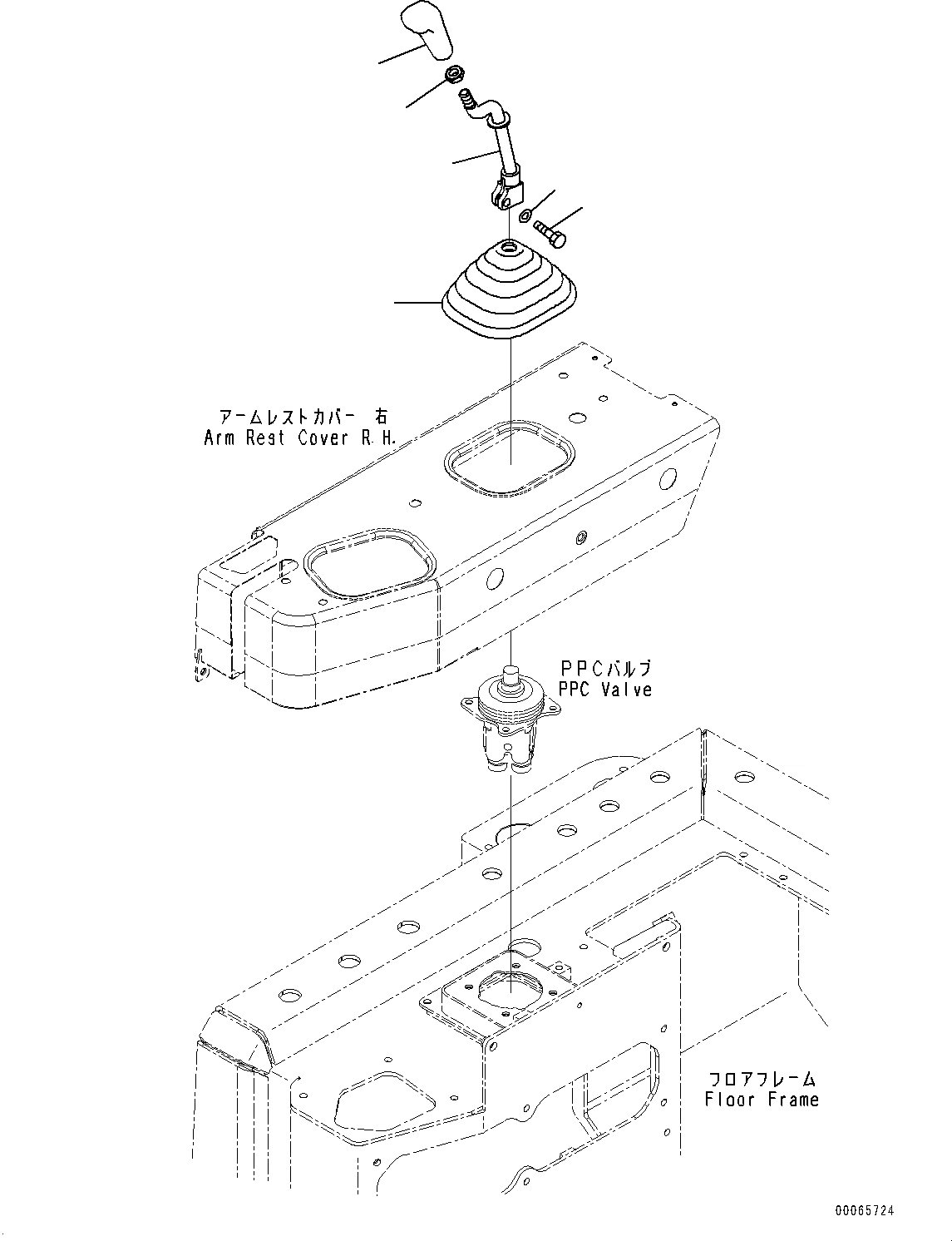 アームレストカバー 右
Arm Rest Cover R.H.

PPCバルブ
PPC Valve

フロアフレーム
Floor Frame

00065724