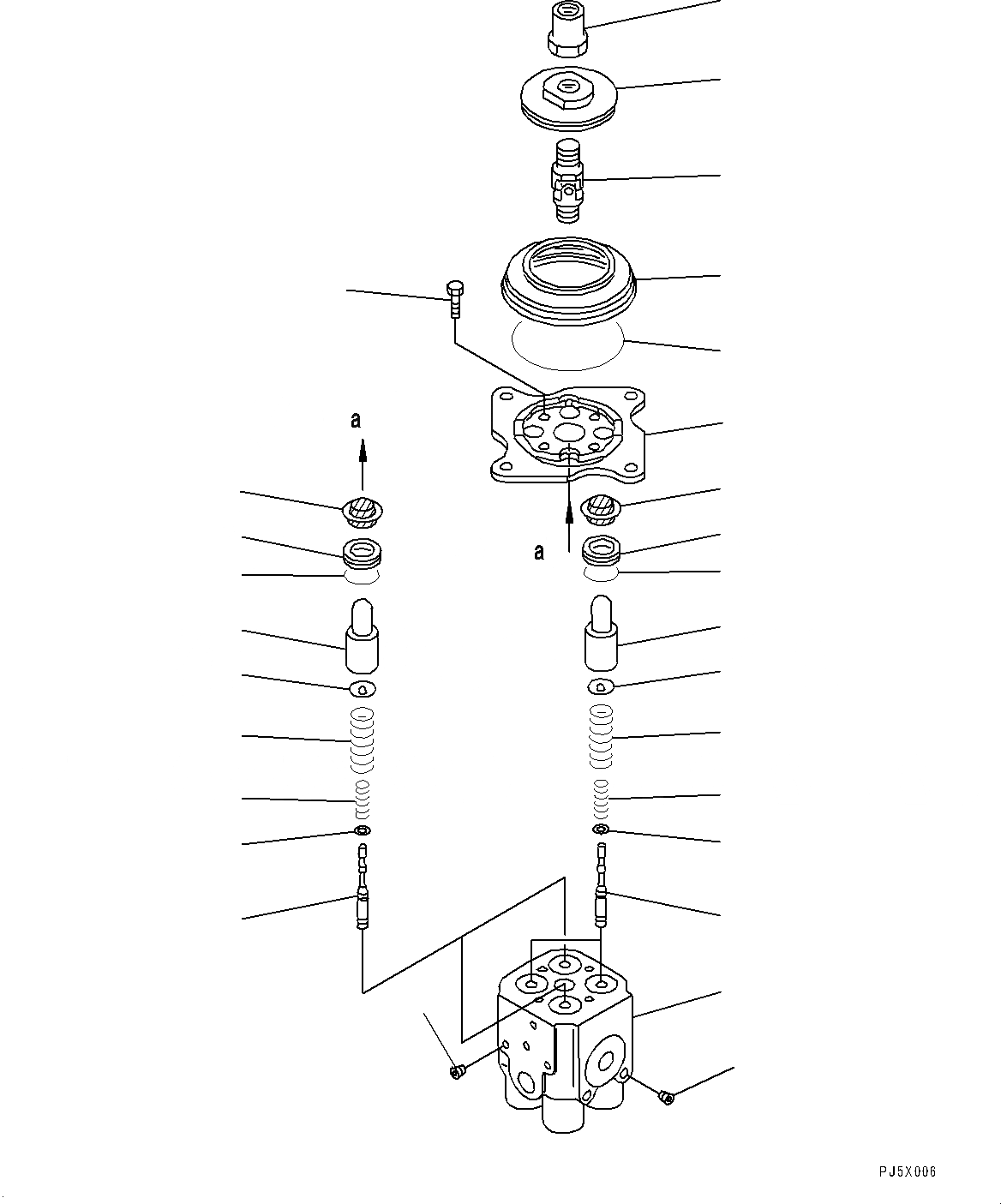 a

a

PJ5X006