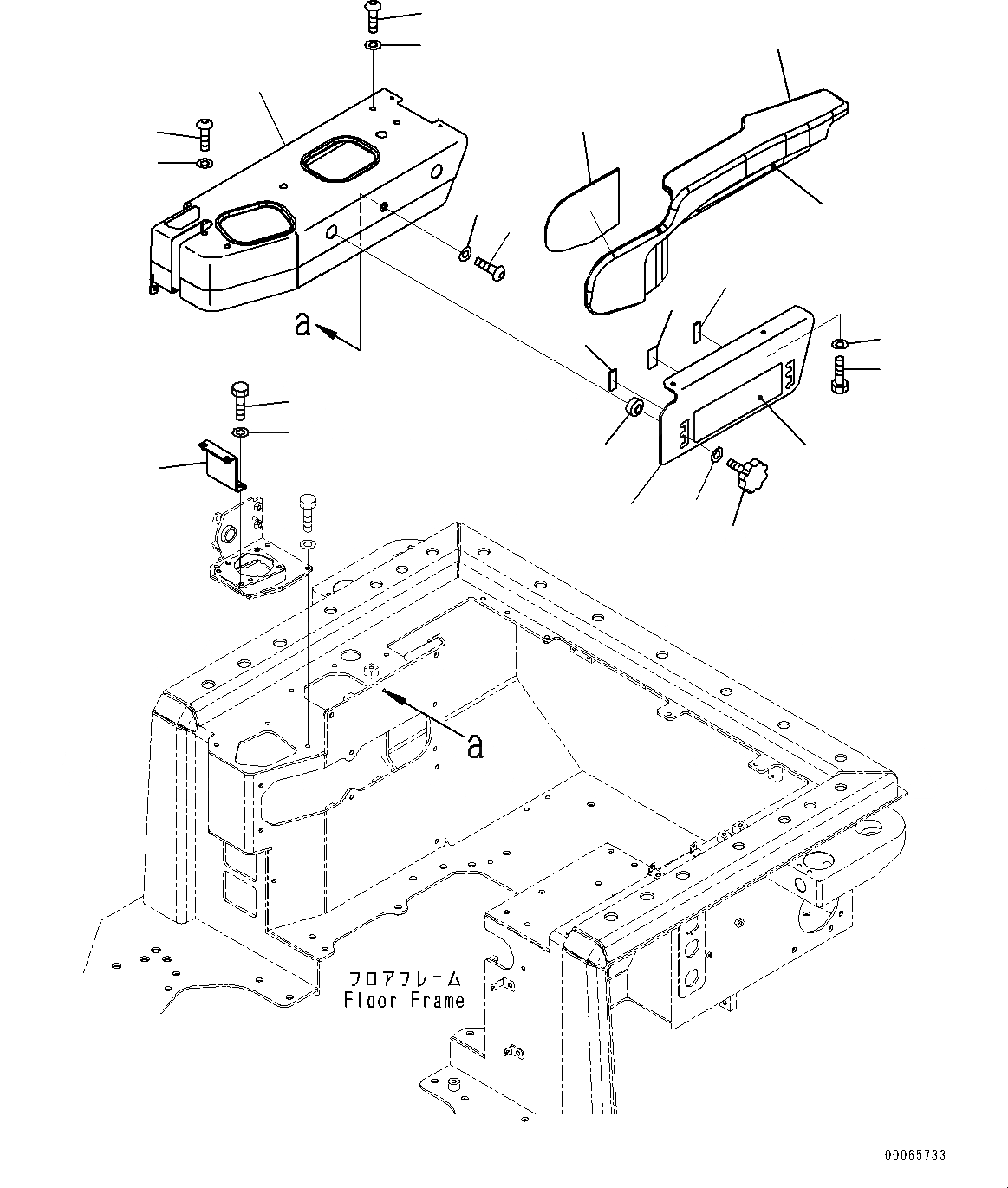 a

a

フロアフレーム
Floor Frame

00065733