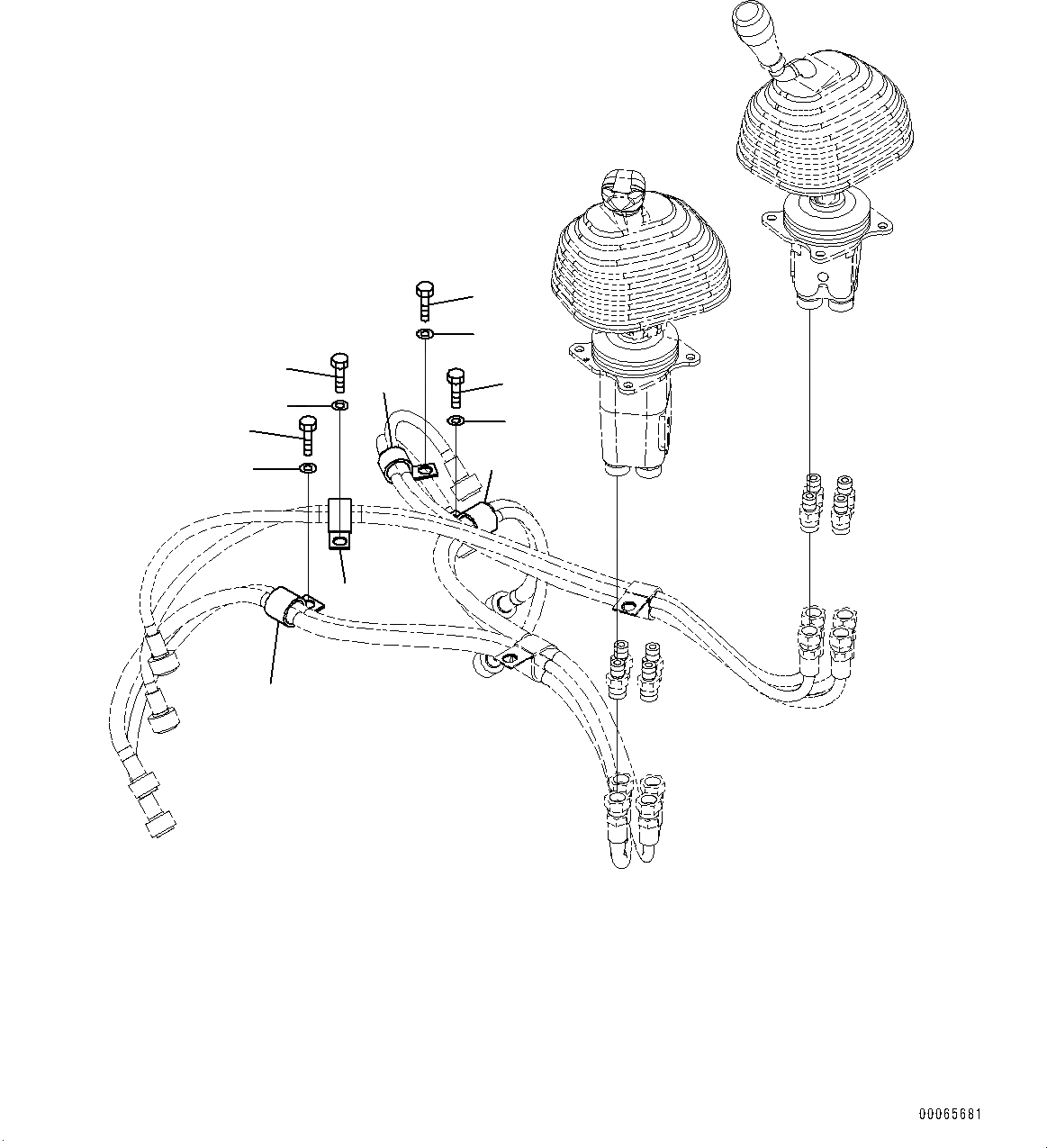 00065681