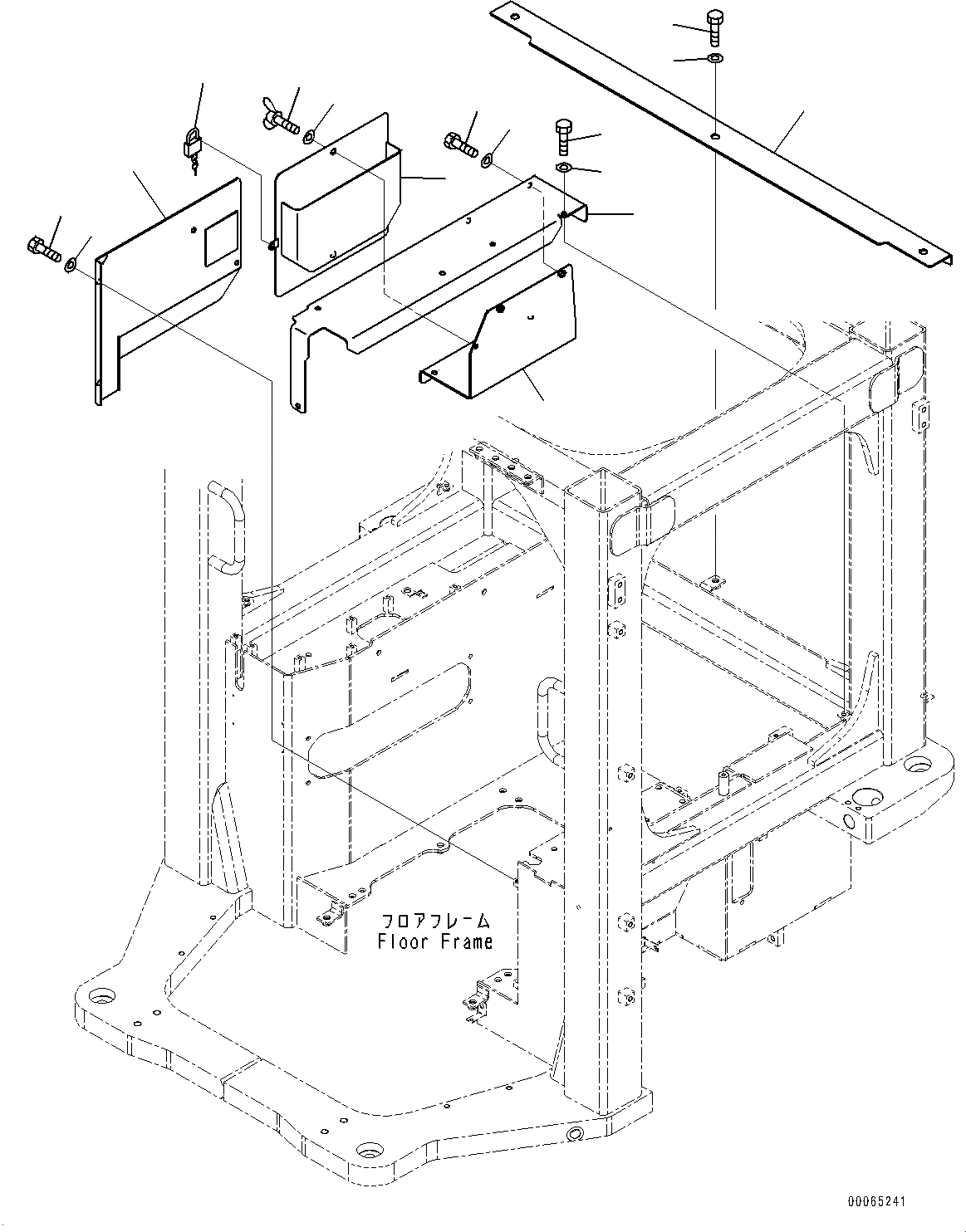 フロアフレーム
Floor Frame

00065241