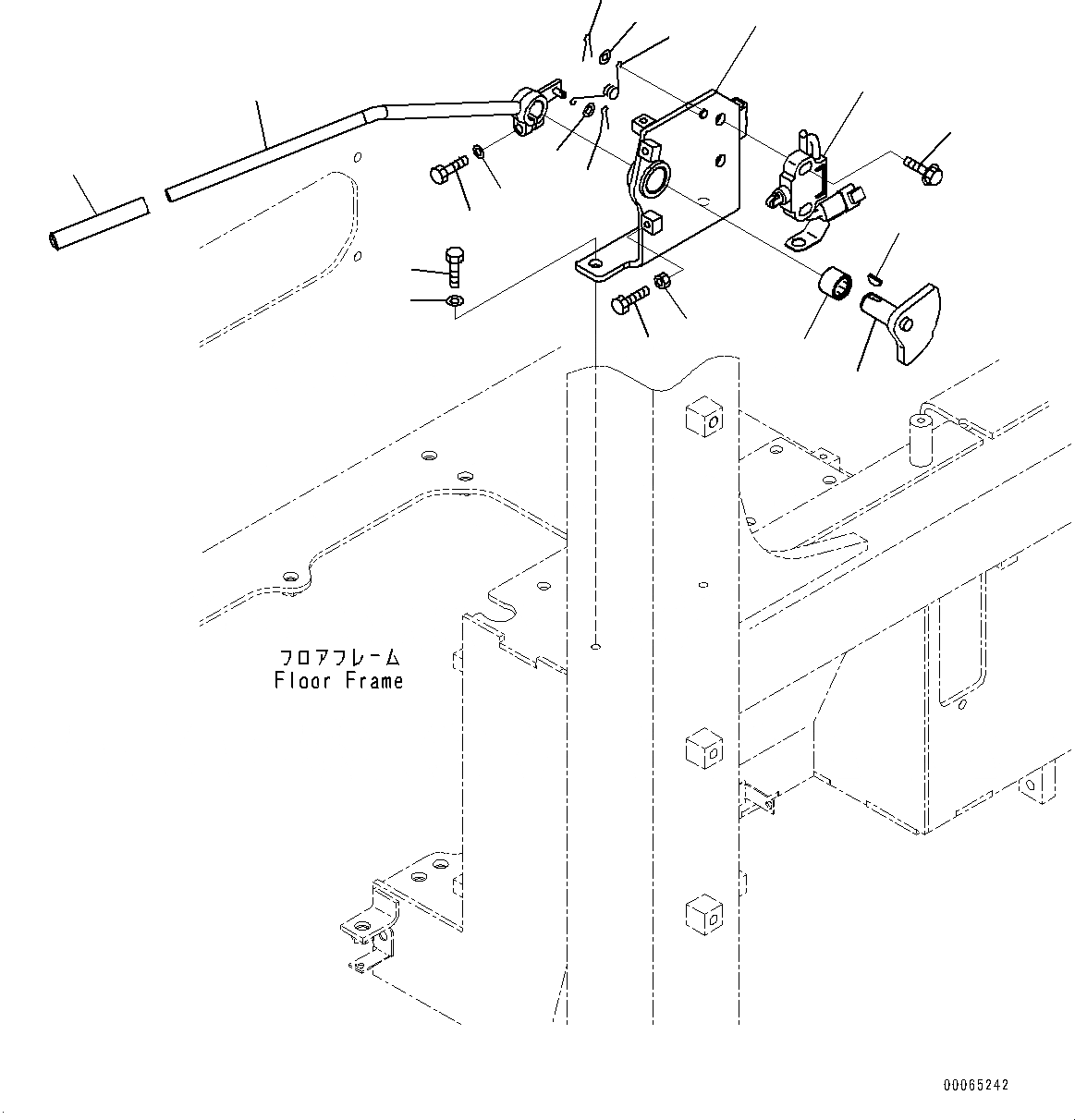 フロアフレーム
Floor Frame

00065242